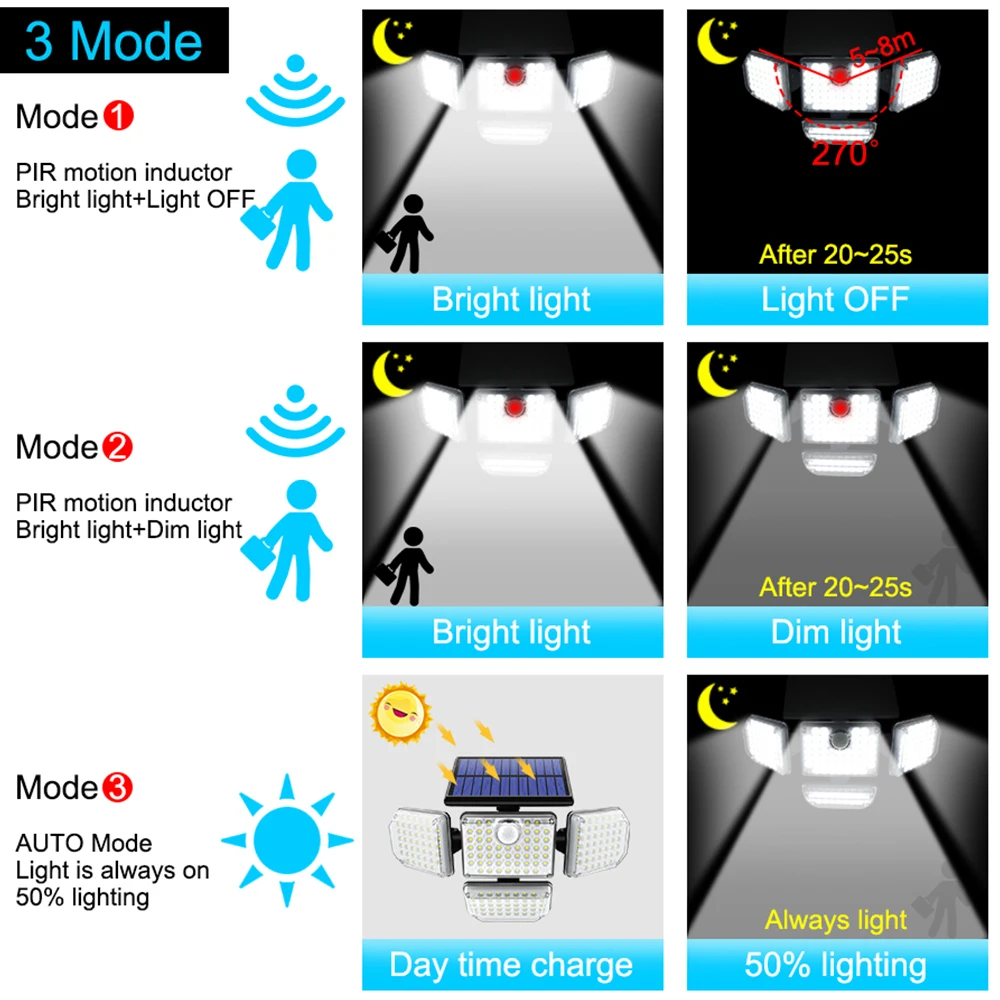 3 Mode

Mode 1

PIR motion inductor
Bright light+Light OFF

Bright light

5~8m
270°
After 20~25s
Light OFF

Mode 2

PIR motion inductor
Bright light+Dim light

Bright light

After 20~25s
Dim light

Mode 3

AUTO Mode
Light is always on
50% lighting

Day time charge

Always light
50% lighting