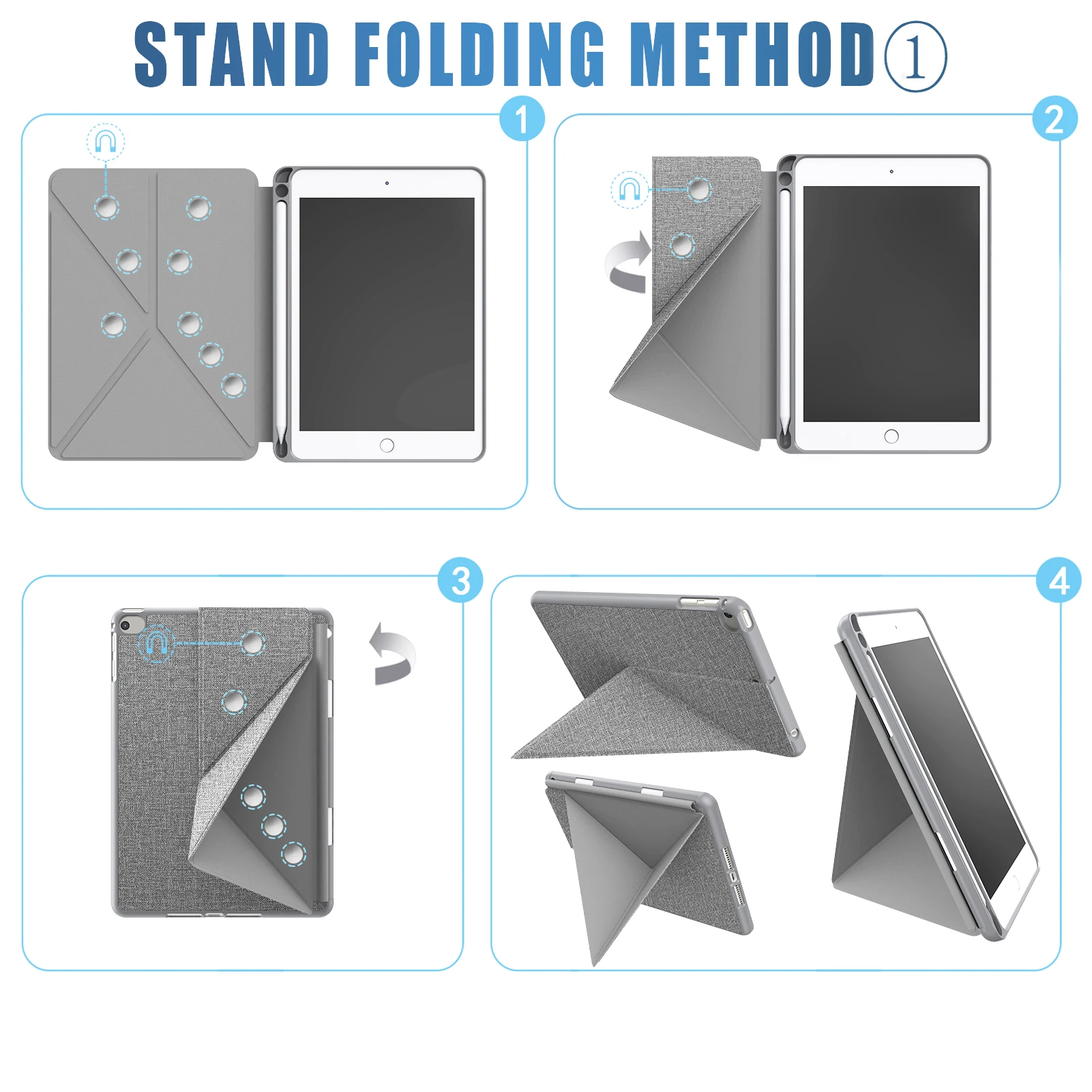 STAND FOLDING METHOD①

1

2

3

4