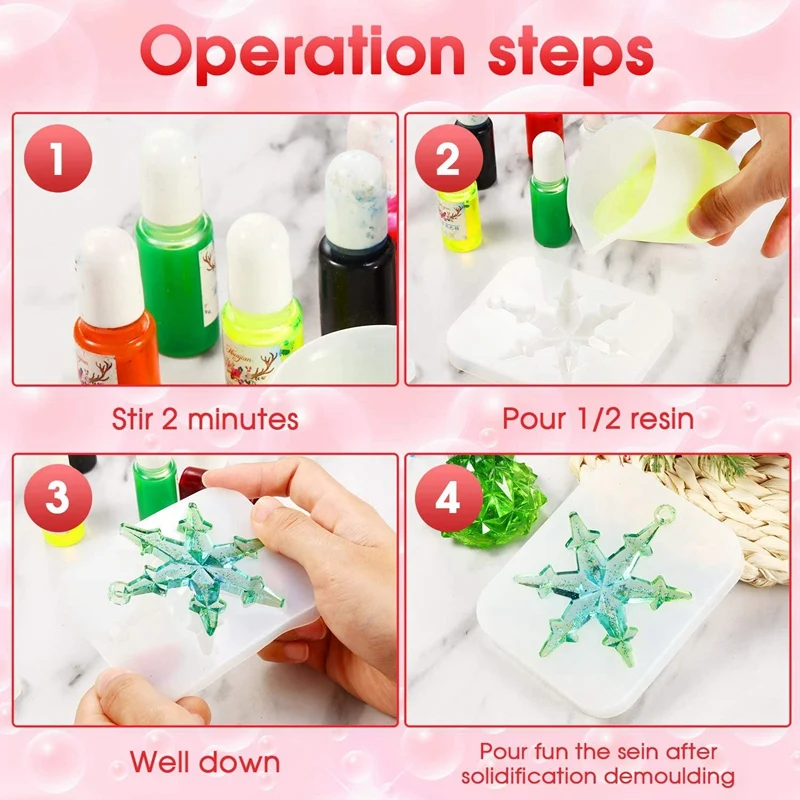 Operation steps

1

Stir 2 minutes

2

Pour 1/2 resin

3

Well down

4

Pour fun the sein after solidification demoulding