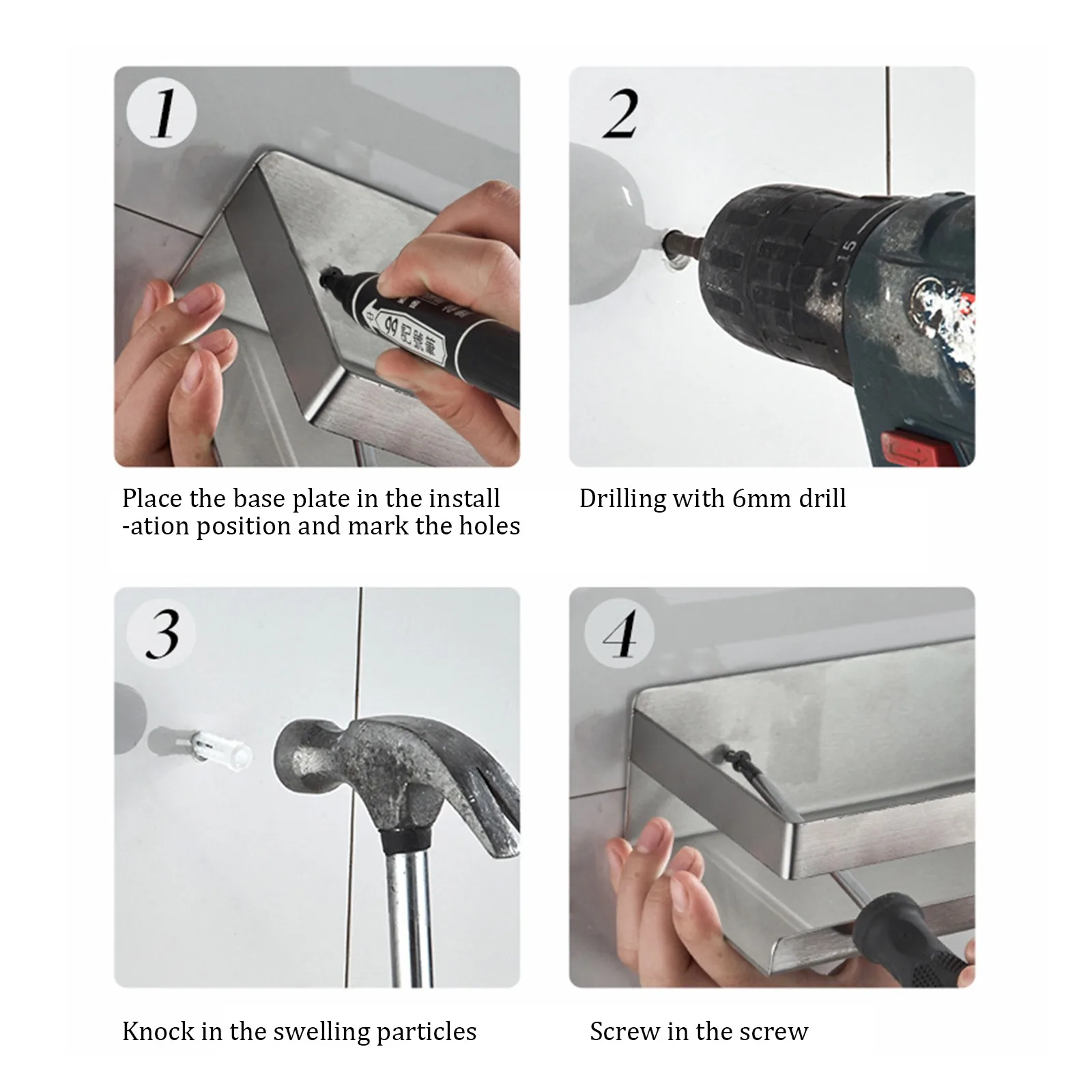 1

99 記號筆

Place the base plate in the install -ation position and mark the holes

2

15

Drilling with 6mm drill

3

Knock in the swelling particles

4

Screw in the screw