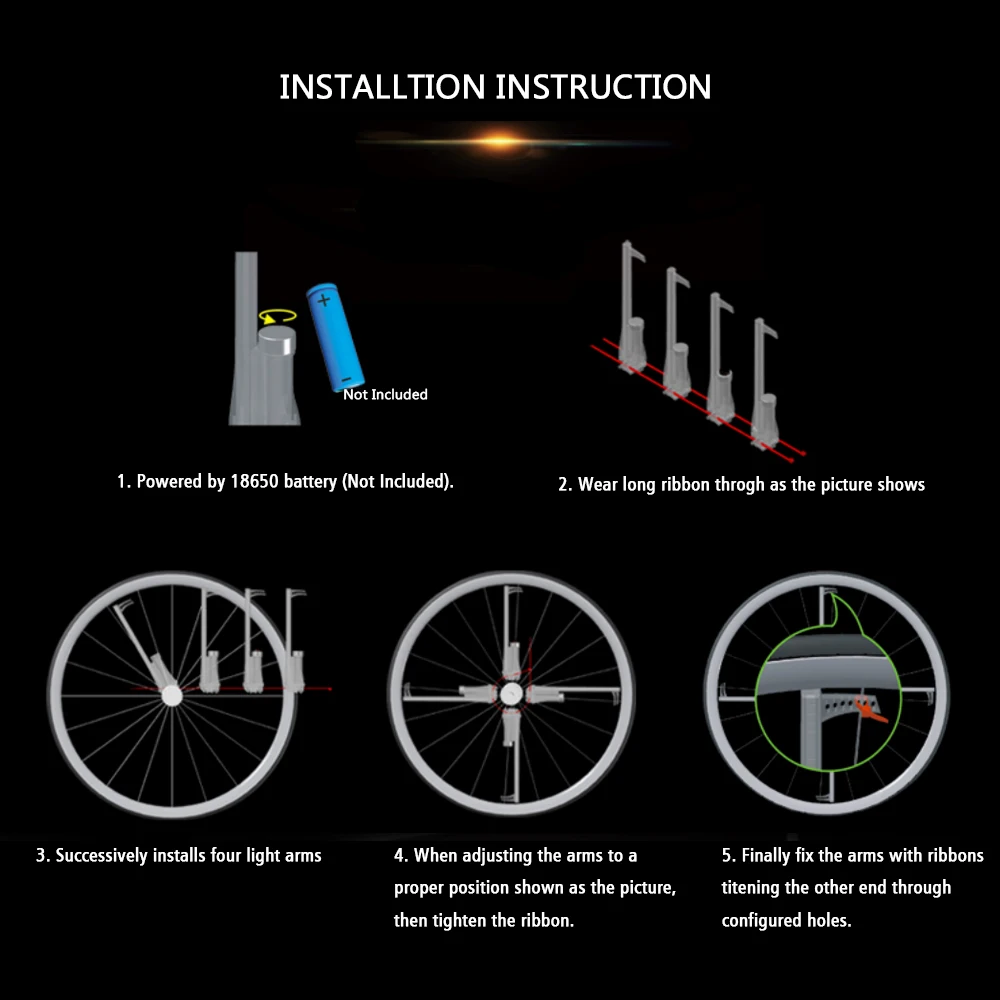 INSTALLTION INSTRUCTION

Not Included

1. Powered by 18650 battery (Not Included).

2. Wear long ribbon throgh as the picture shows

3. Successively installs four light arms

4. When adjusting the arms to a proper position shown as the picture, then tighten the ribbon.

5. Finally fix the arms with ribbons titening the other end through configured holes.