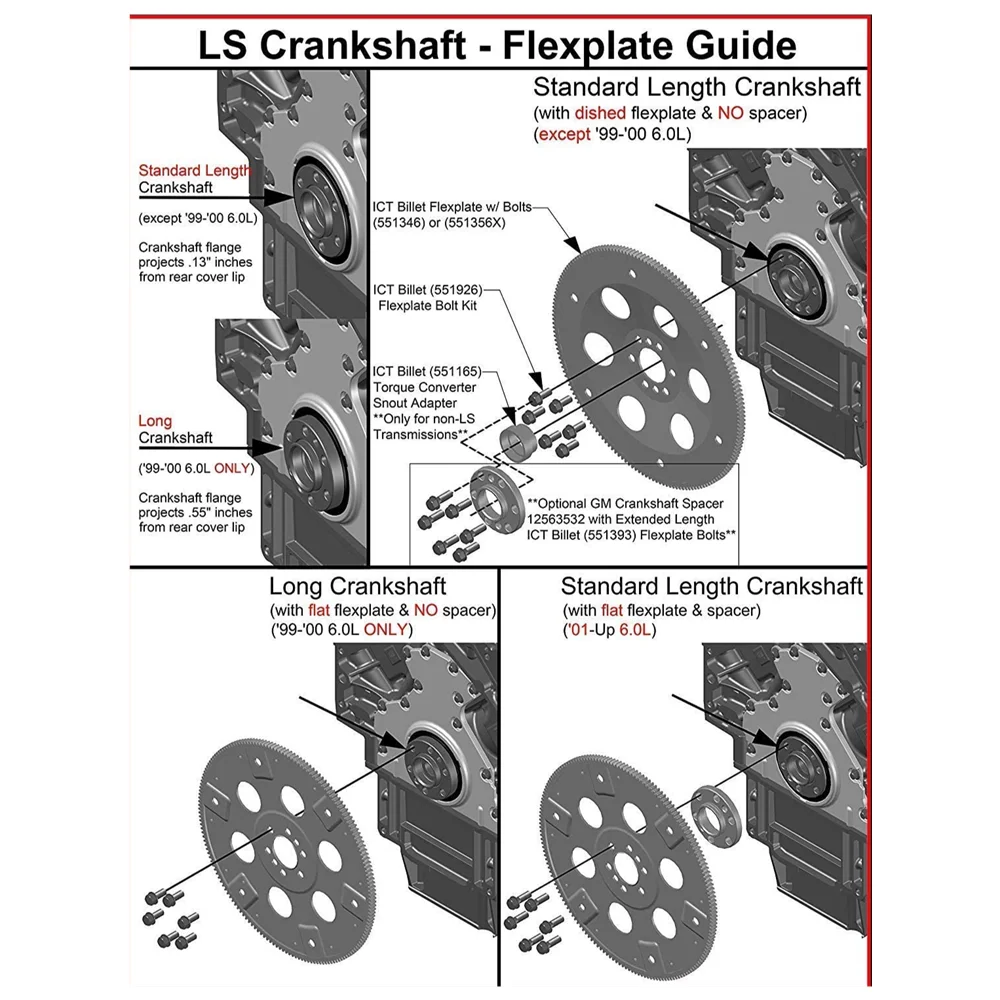 LS Crankshaft - Flexplate Guide

Standard Length Crankshaft

(except '99-'00 6.0L)

Crankshaft flange projects .13" inches from rear cover lip

Long Crankshaft

('99-'00 6.0L ONLY)

Crankshaft flange projects .55" inches from rear cover lip

Standard Length Crankshaft
(with dished flexplate & NO spacer)
(except '99-'00 6.0L)

ICT Billet Flexplate w/ Bolts (551346) or (551356X)

ICT Billet (551926) Flexplate Bolt Kit

ICT Billet (551165) Torque Converter Snout Adapter **Only for non-LS Transmissions**

**Optional GM Crankshaft Spacer 12563532 with Extended Length ICT Billet (551393) Flexplate Bolts**

Long Crankshaft
(with flat flexplate & NO spacer)
('99-'00 6.0L ONLY)

Standard Length Crankshaft
(with flat flexplate & spacer)
('01-Up 6.0L)