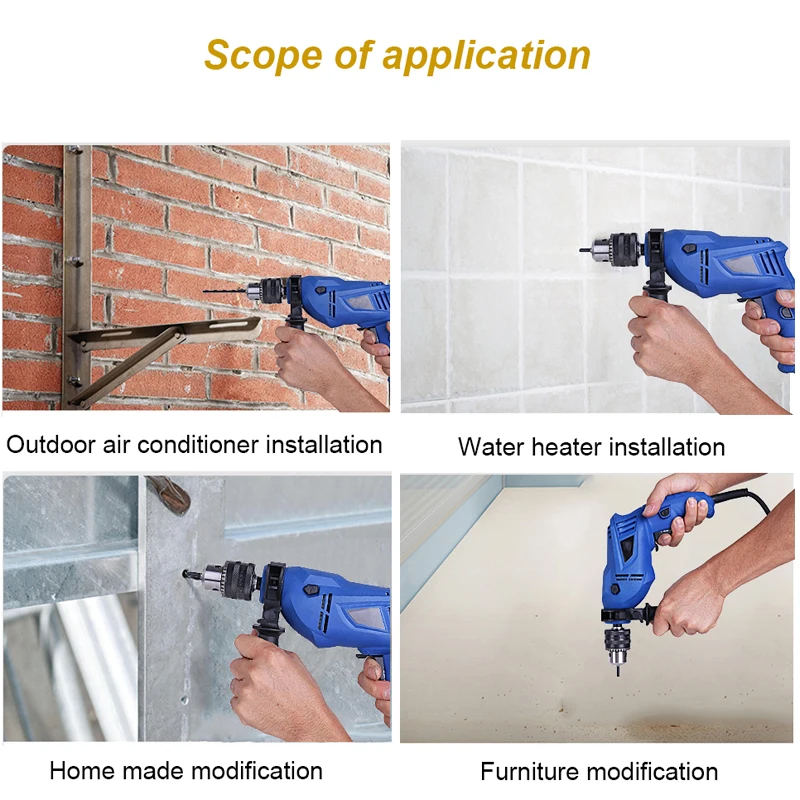 Scope of application

Outdoor air conditioner installation

Water heater installation

Home made modification

Furniture modification