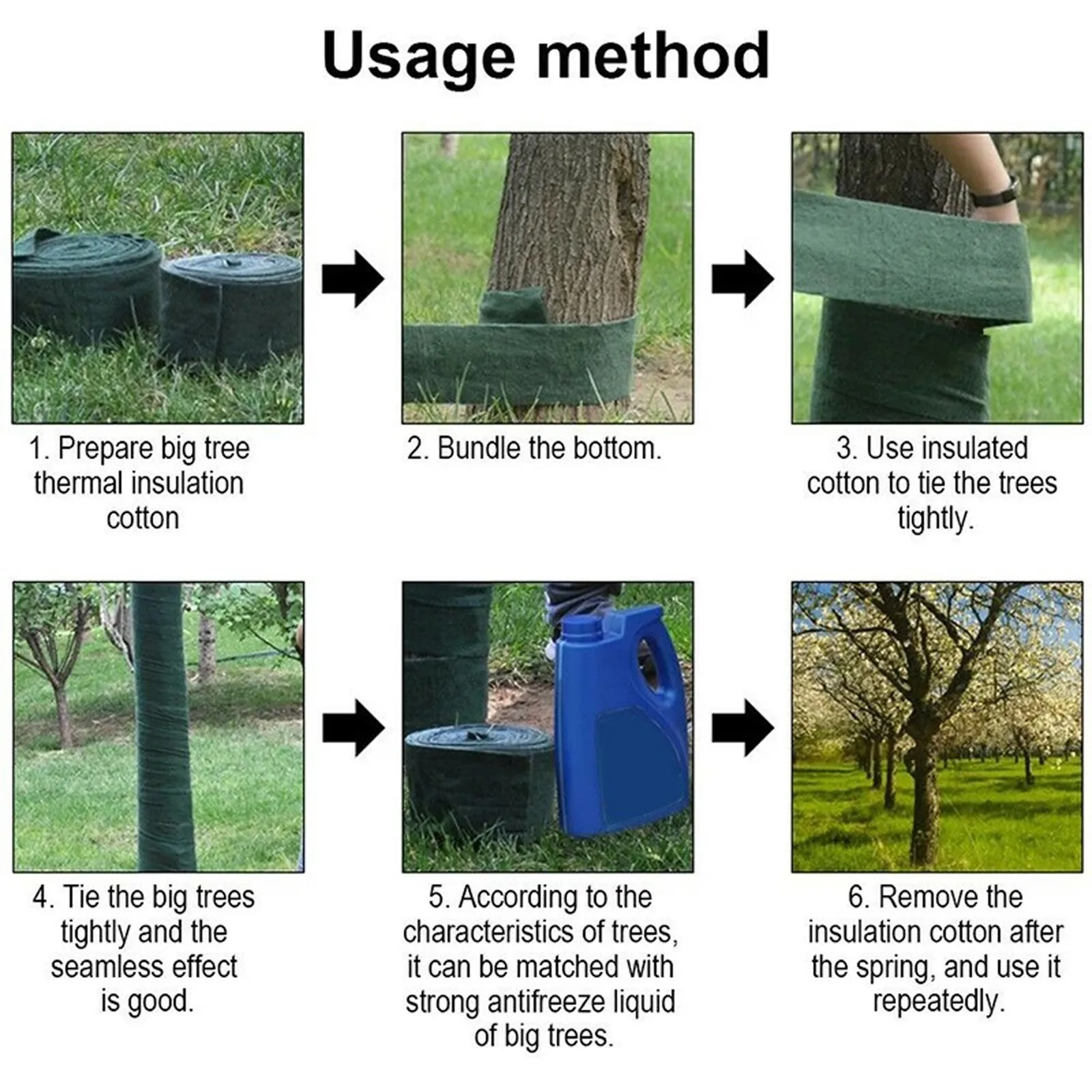 Usage method

1. Prepare big tree thermal insulation cotton

2. Bundle the bottom.

3. Use insulated cotton to tie the trees tightly.

4. Tie the big trees tightly and the seamless effect is good.

5. According to the characteristics of trees, it can be matched with strong antifreeze liquid of big trees.

6. Remove the insulation cotton after the spring, and use it repeatedly.