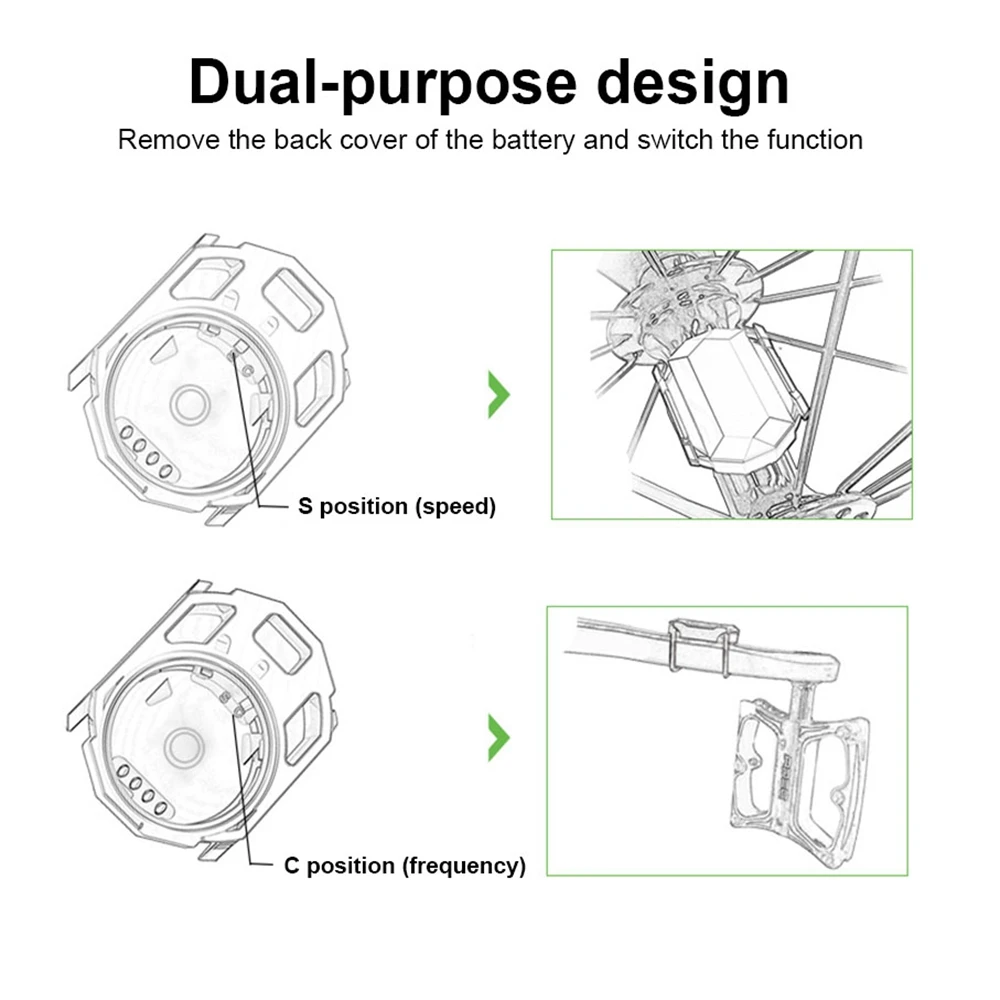 Dual-purpose design

Remove the back cover of the battery and switch the function

S position (speed)

C position (frequency)