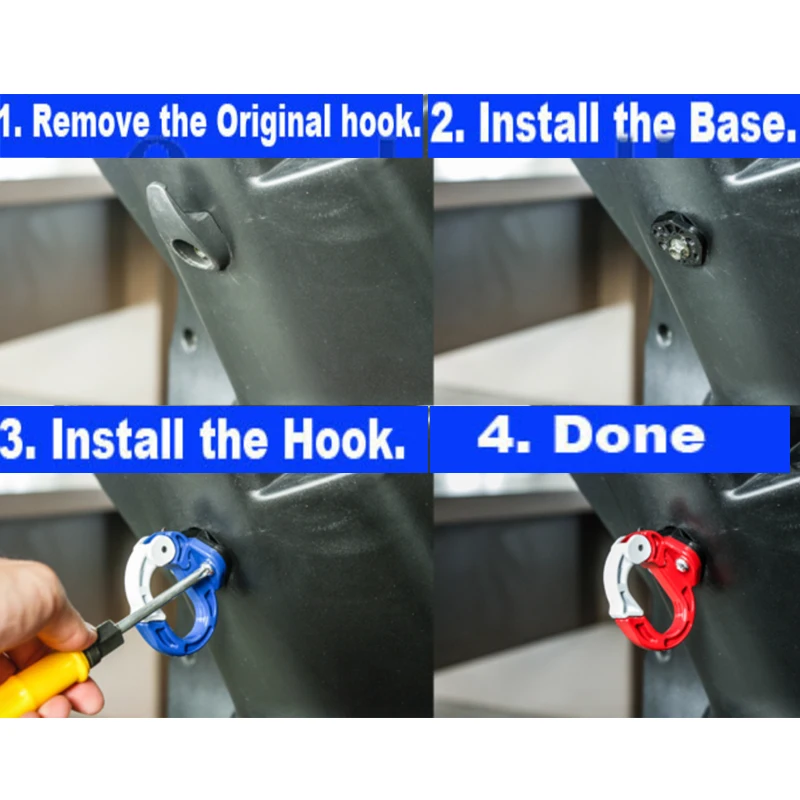 1. Remove the Original hook.

2. Install the Base.

3. Install the Hook.

4. Done