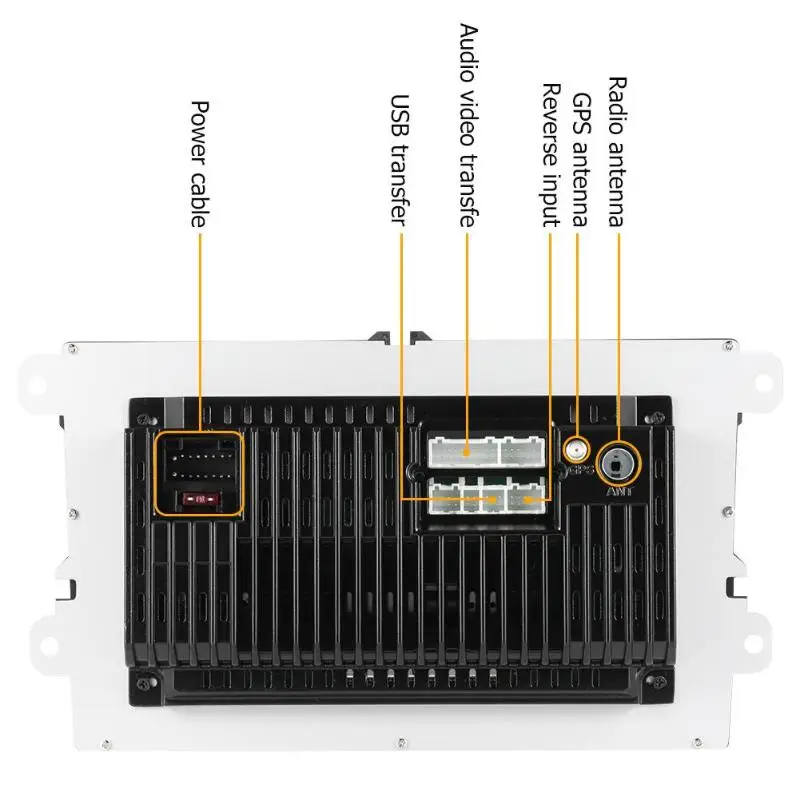 Power cable

USB transfer

Audio video transfe

Reverse input

GPS antenna

Radio antenna

GPS

ANT