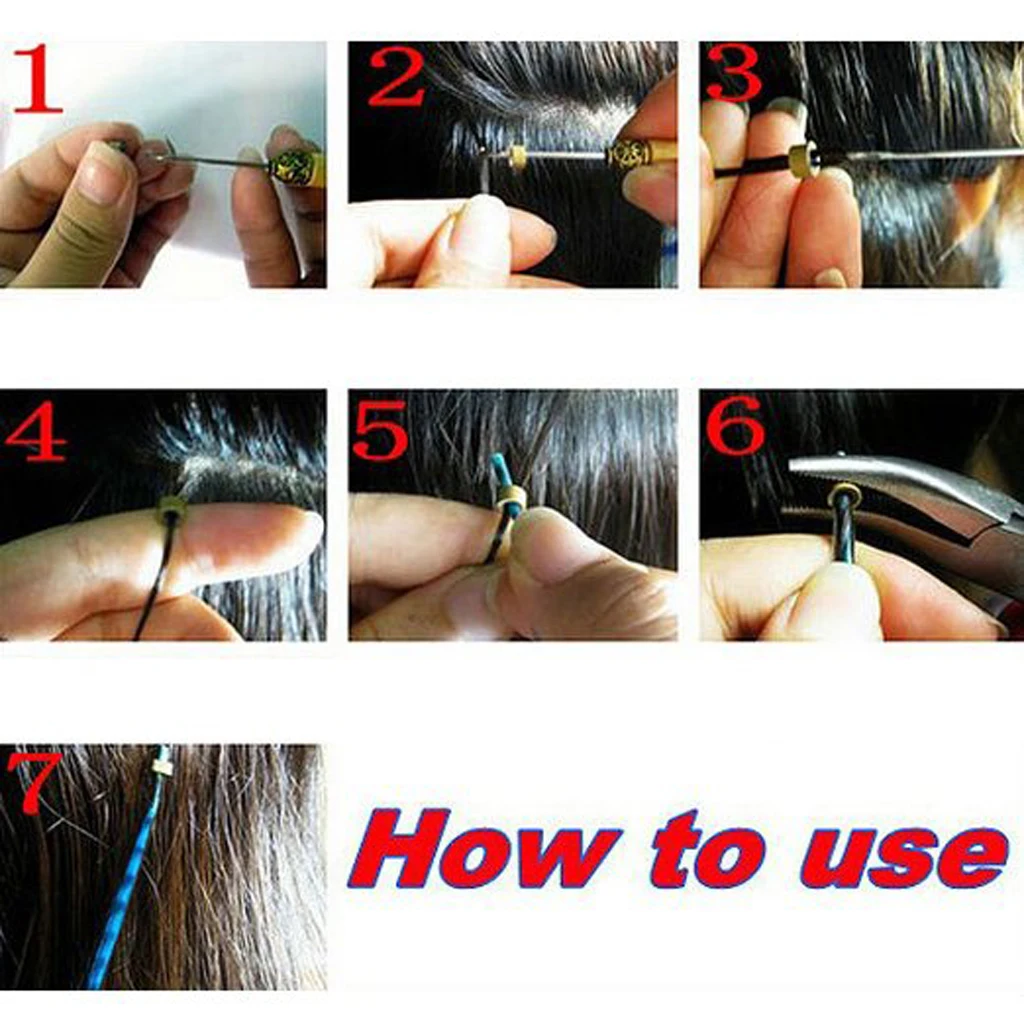 1

2

3

4

5

6

7

How to use