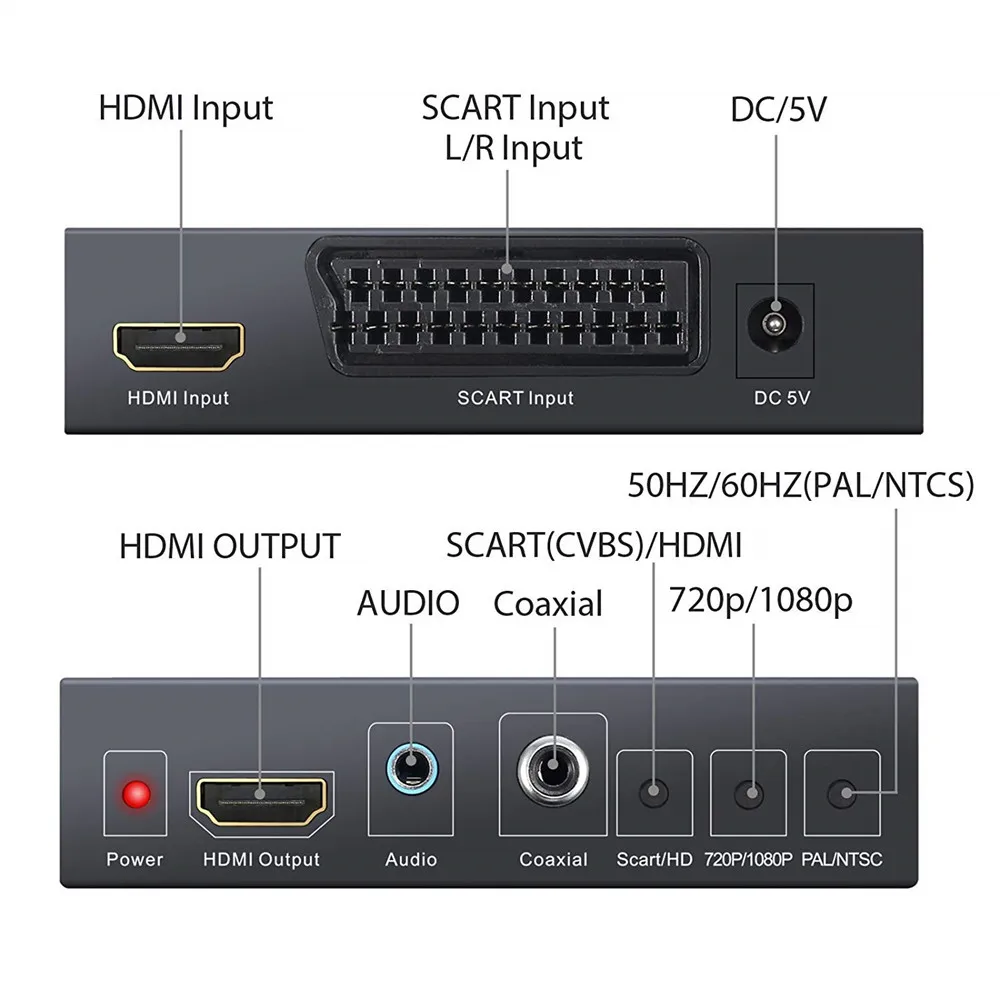 HDMI Input

SCART Input
L/R Input

DC/5V

HDMI Input

SCART Input

DC 5V

50HZ/60HZ(PAL/NTCS)

HDMI OUTPUT

SCART(CVBS)/HDMI

AUDIO

Coaxial

720p/1080p

Power

HDMI Output

Audio

Coaxial

Scart/HD

720P/1080P

PAL/NTSC