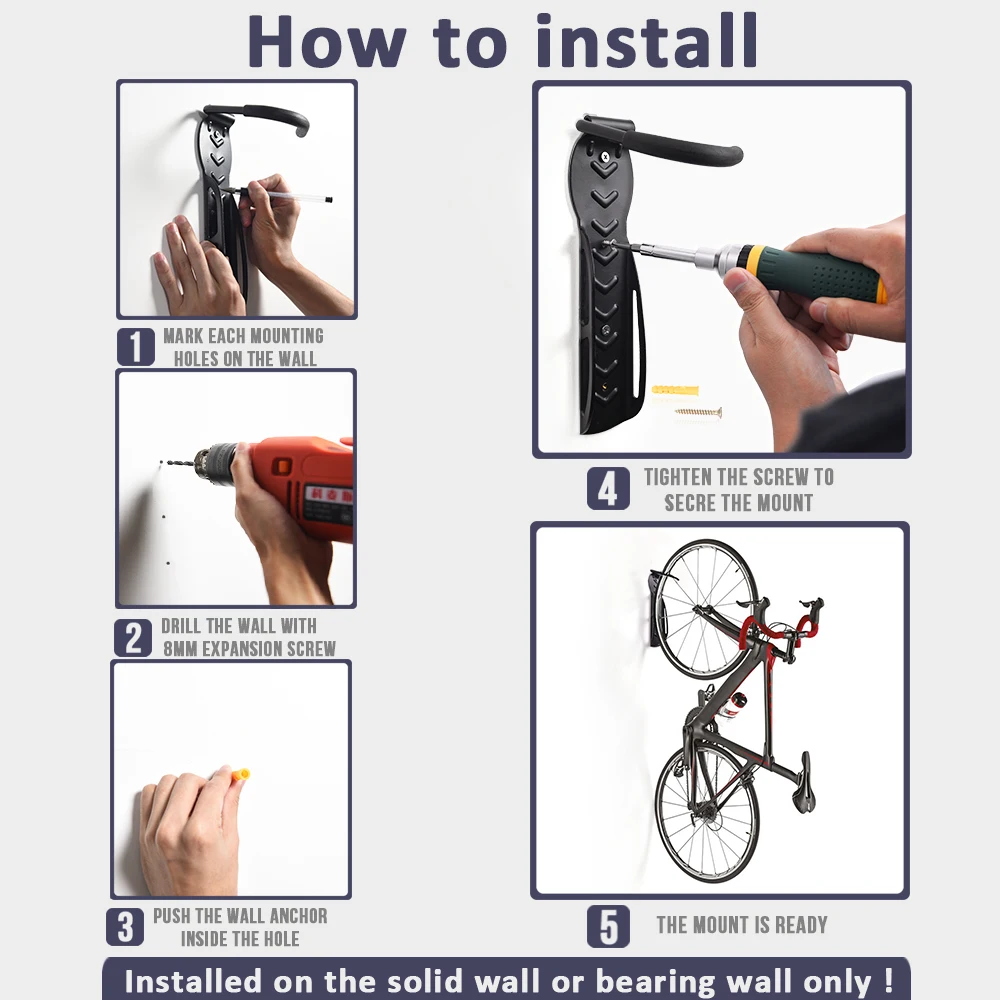 How to install

1 MARK EACH MOUNTING HOLES ON THE WALL

2 DRILL THE WALL WITH 8MM EXPANSION SCREW

3 PUSH THE WALL ANCHOR INSIDE THE HOLE

4 TIGHTEN THE SCREW TO SECRE THE MOUNT

5 THE MOUNT IS READY

Installed on the solid wall or bearing wall only !