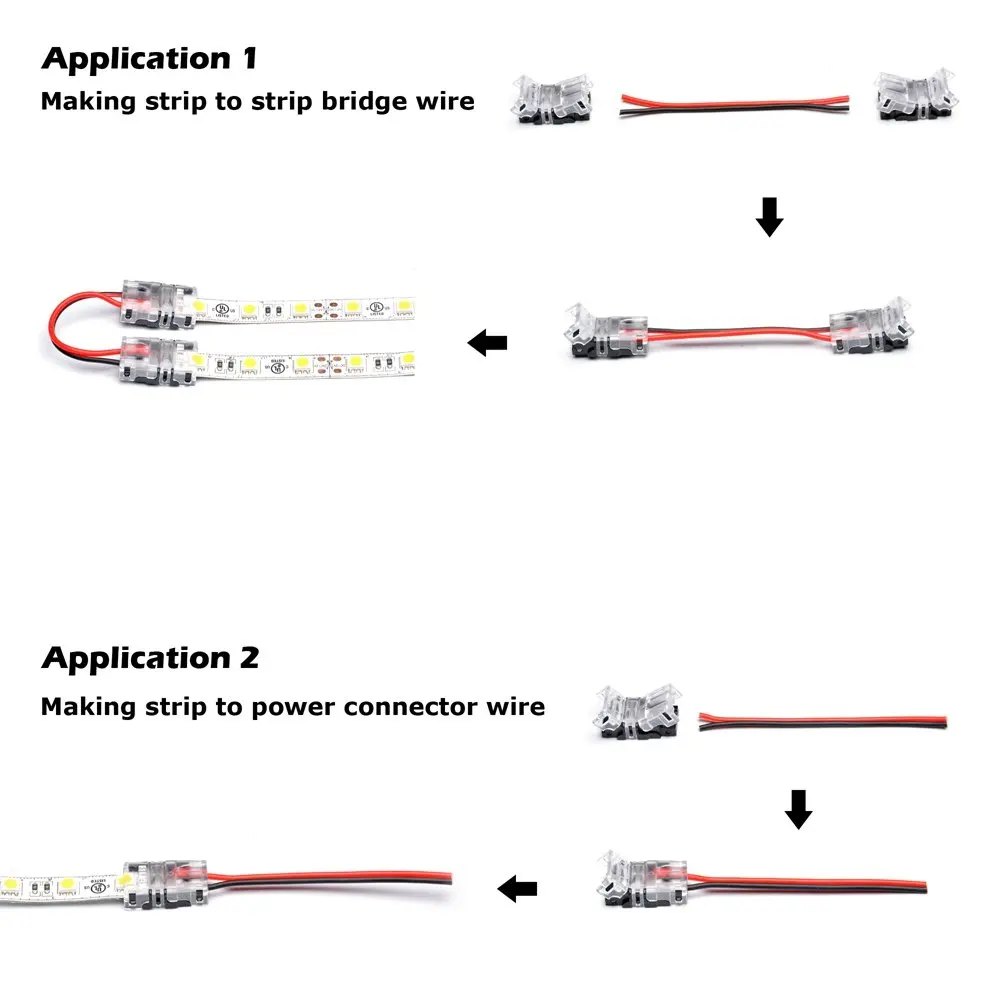 Application 1
Making strip to strip bridge wire

Application 2
Making strip to power connector wire