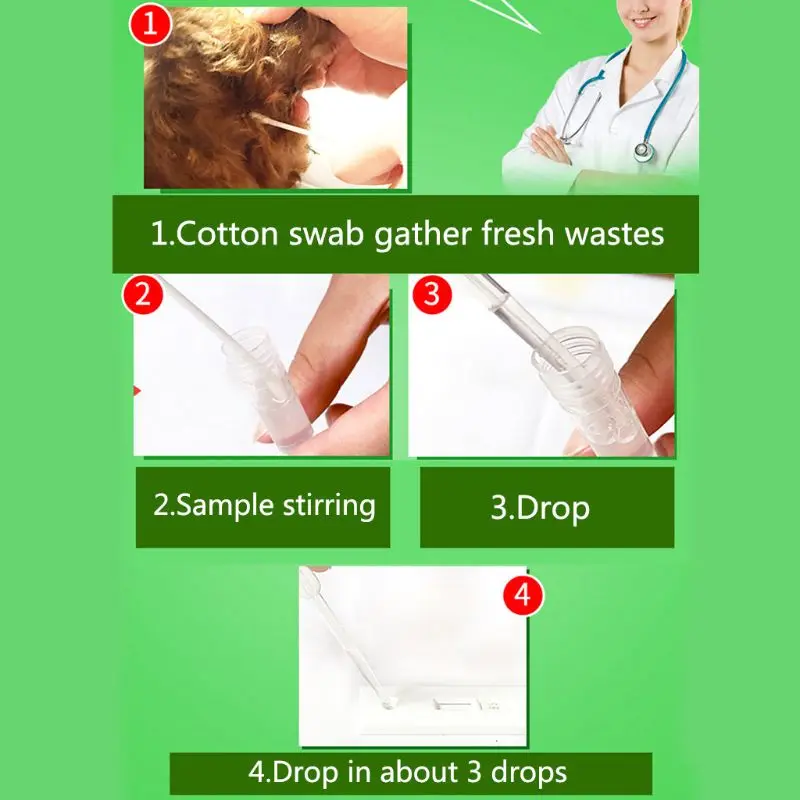 1

1.Cotton swab gather fresh wastes

2

3

2.Sample stirring

3.Drop

4

4.Drop in about 3 drops