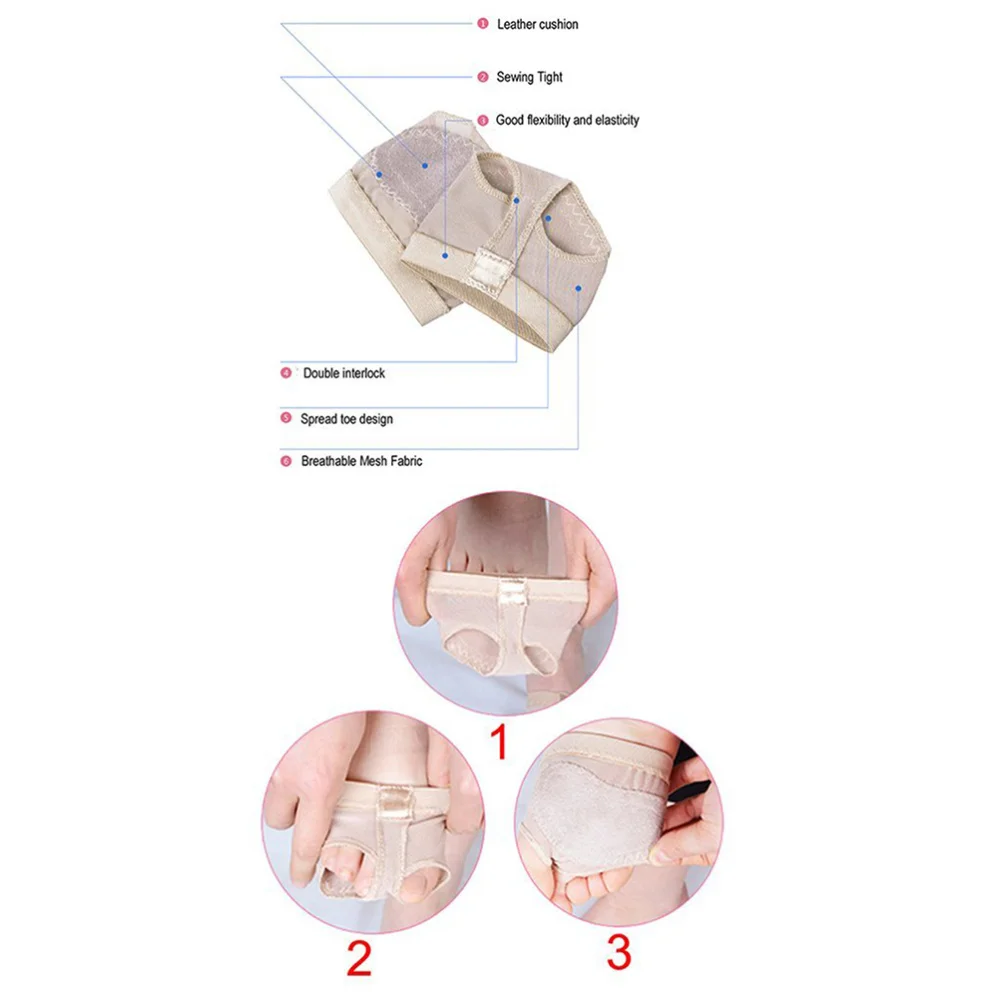 1 Leather cushion

2 Sewing Tight

3 Good flexibility and elasticity

4 Double interlock

5 Spread toe design

6 Breathable Mesh Fabric

1

2

3