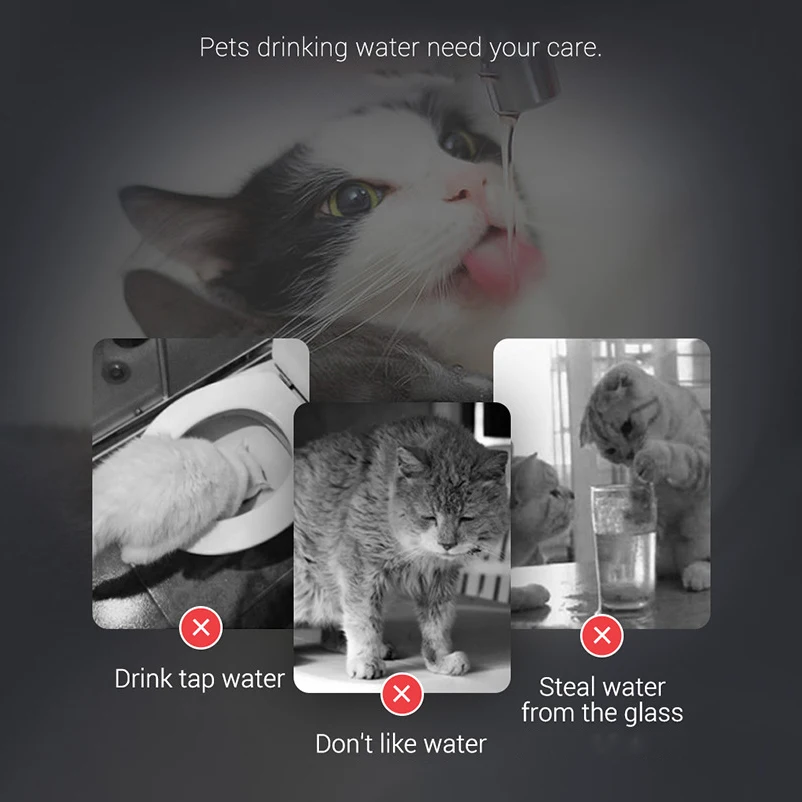 Pets drinking water need your care.

Drink tap water

Don't like water

Steal water from the glass