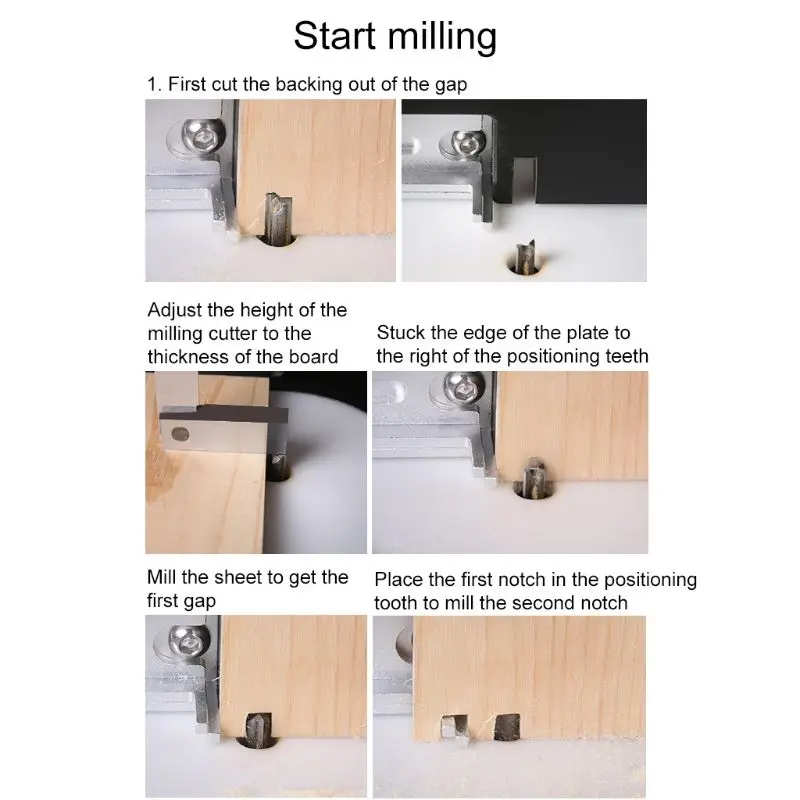 Start milling

1. First cut the backing out of the gap

Adjust the height of the milling cutter to the thickness of the board

Stuck the edge of the plate to the right of the positioning teeth

Mill the sheet to get the first gap

Place the first notch in the positioning tooth to mill the second notch