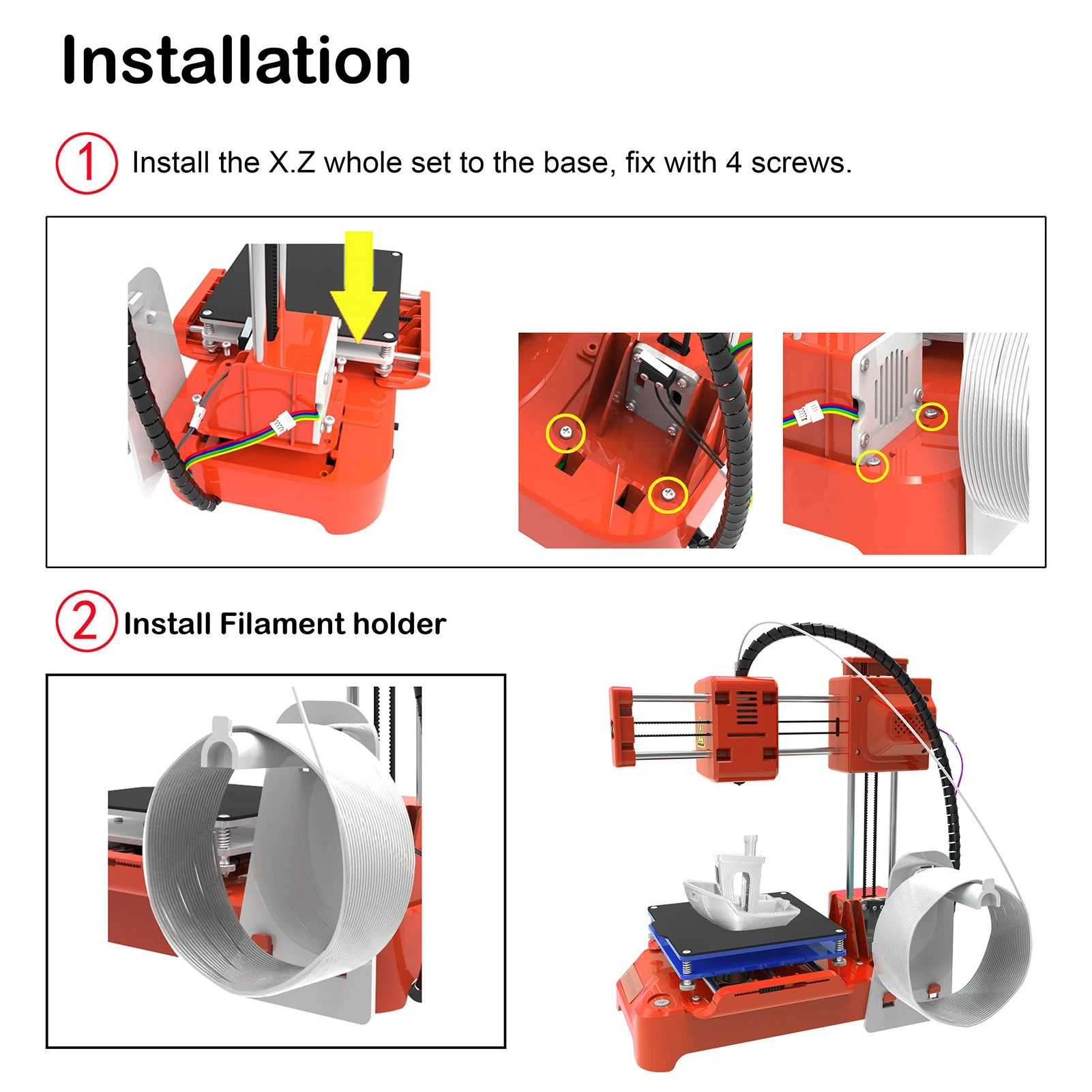 Installation

1 Install the X.Z whole set to the base, fix with 4 screws.

2 Install Filament holder