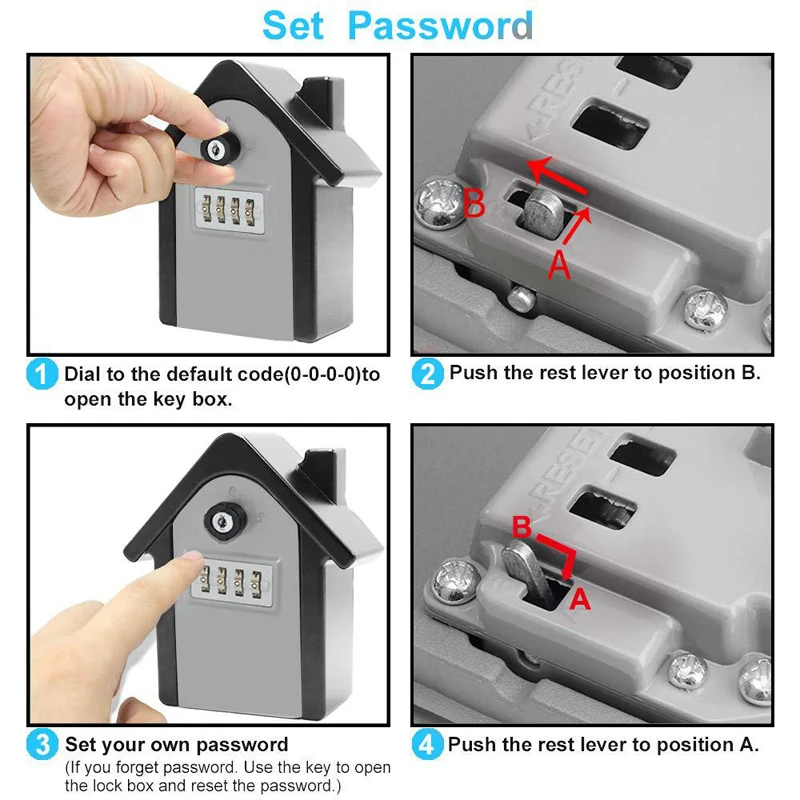 Set Password

RESET

B

A

1 Dial to the default code(0-0-0-0)to open the key box.

2 Push the rest lever to position B.

RESET

B

A

3 Set your own password
(If you forget password. Use the key to open the lock box and reset the password.)

4 Push the rest lever to position A.