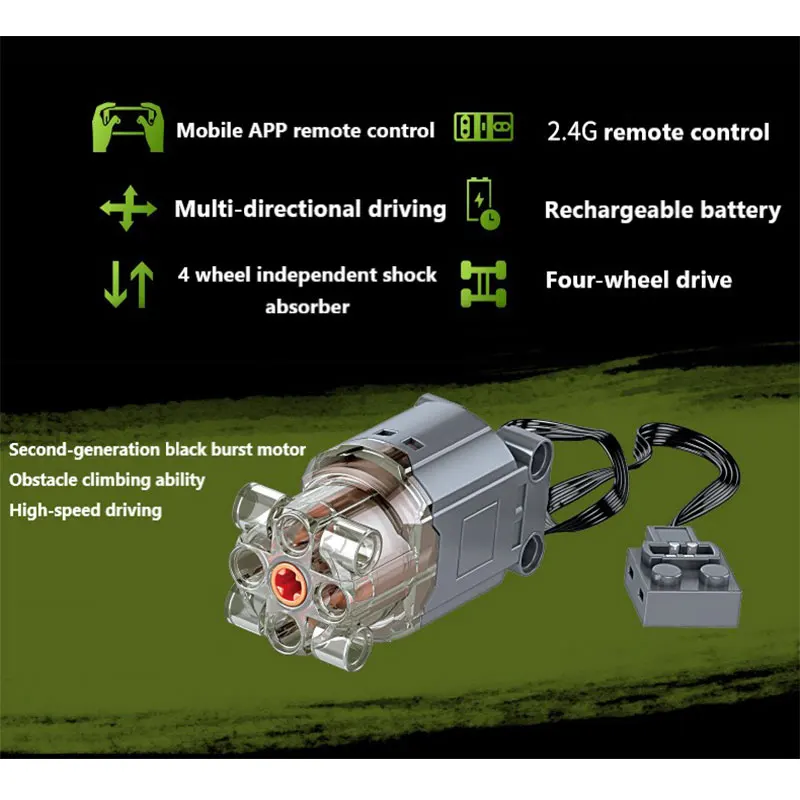 Mobile APP remote control

2.4G remote control

Multi-directional driving

Rechargeable battery

4 wheel independent shock absorber

Four-wheel drive

Second-generation black burst motor
Obstacle climbing ability
High-speed driving