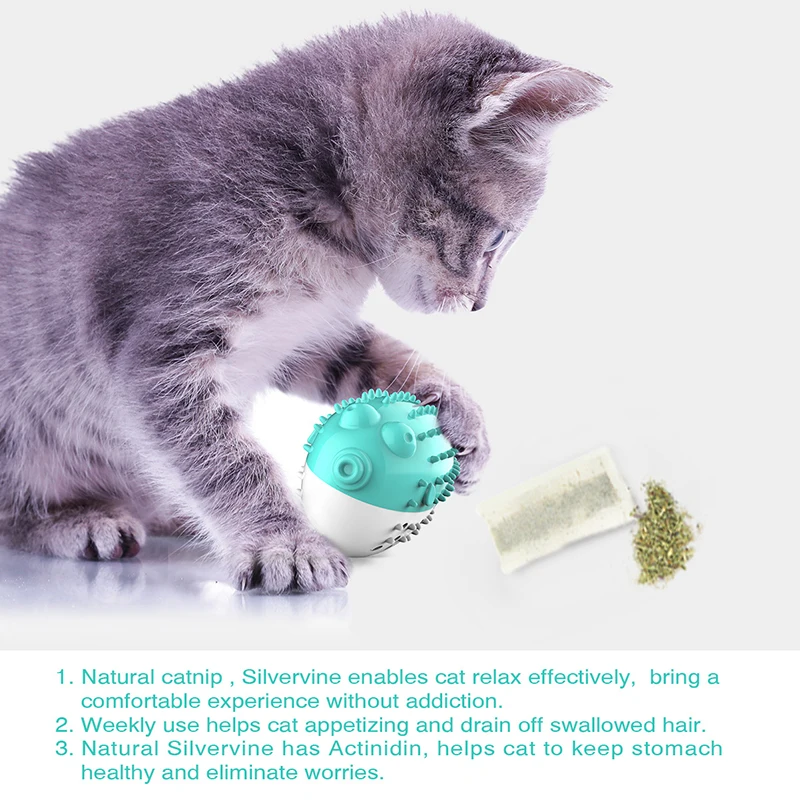 1. Natural catnip , Silvervine enables cat relax effectively,  bring a comfortable experience without addiction.
2. Weekly use helps cat appetizing and drain off swallowed hair.
3. Natural Silvervine has Actinidin, helps cat to keep stomach healthy and eliminate worries.