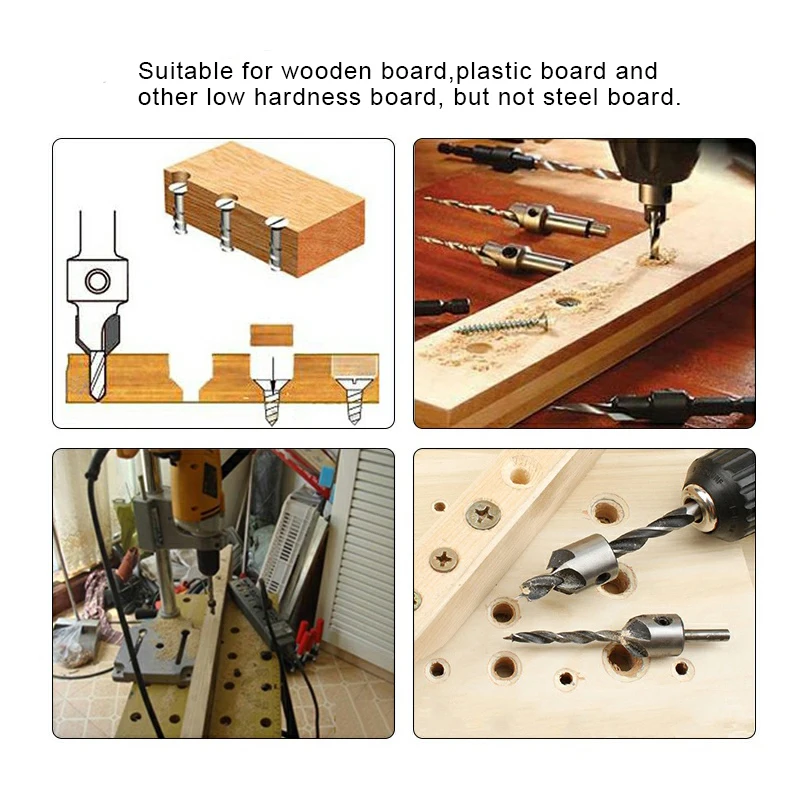 Suitable for wooden board,plastic board and other low hardness board, but not steel board.