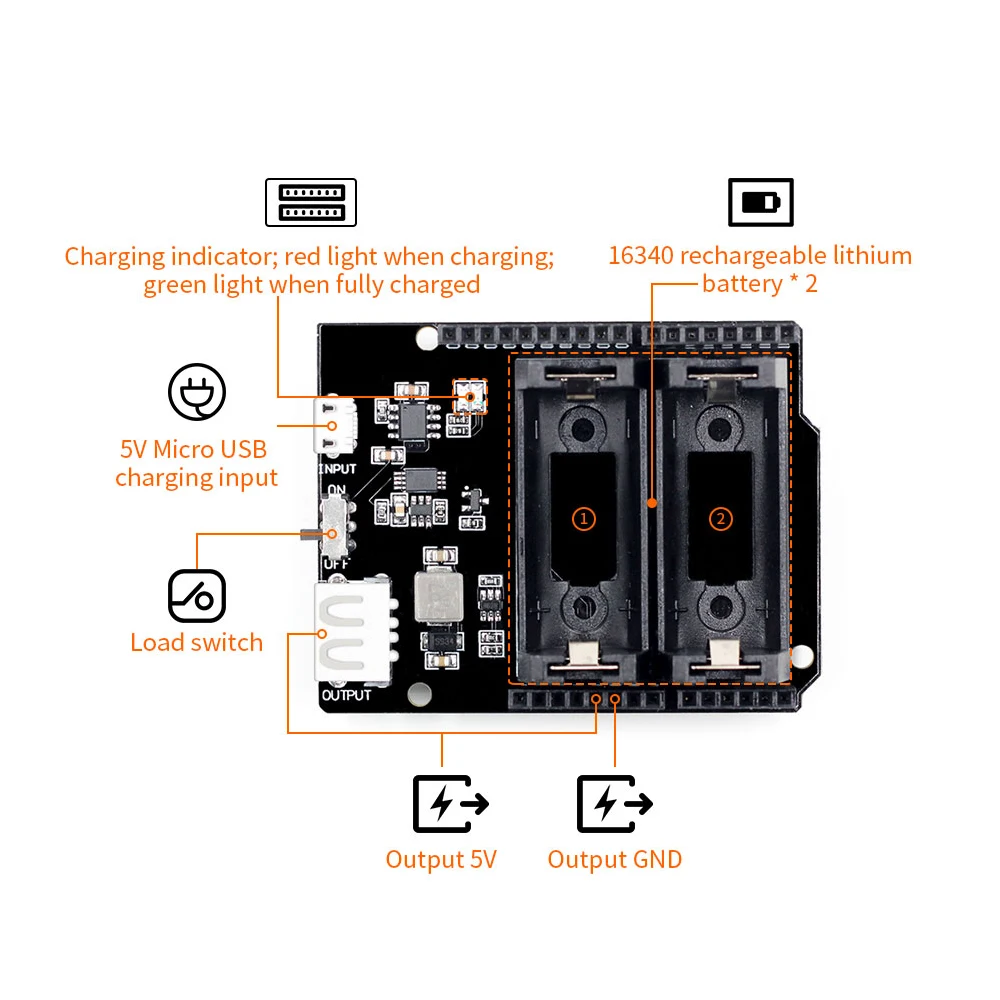 Charging indicator; red light when charging; green light when fully charged

16340 rechargeable lithium battery * 2

5V Micro USB charging input

INPUT

ON

OFF

Load switch

OUTPUT

①

②

Output 5V

Output GND