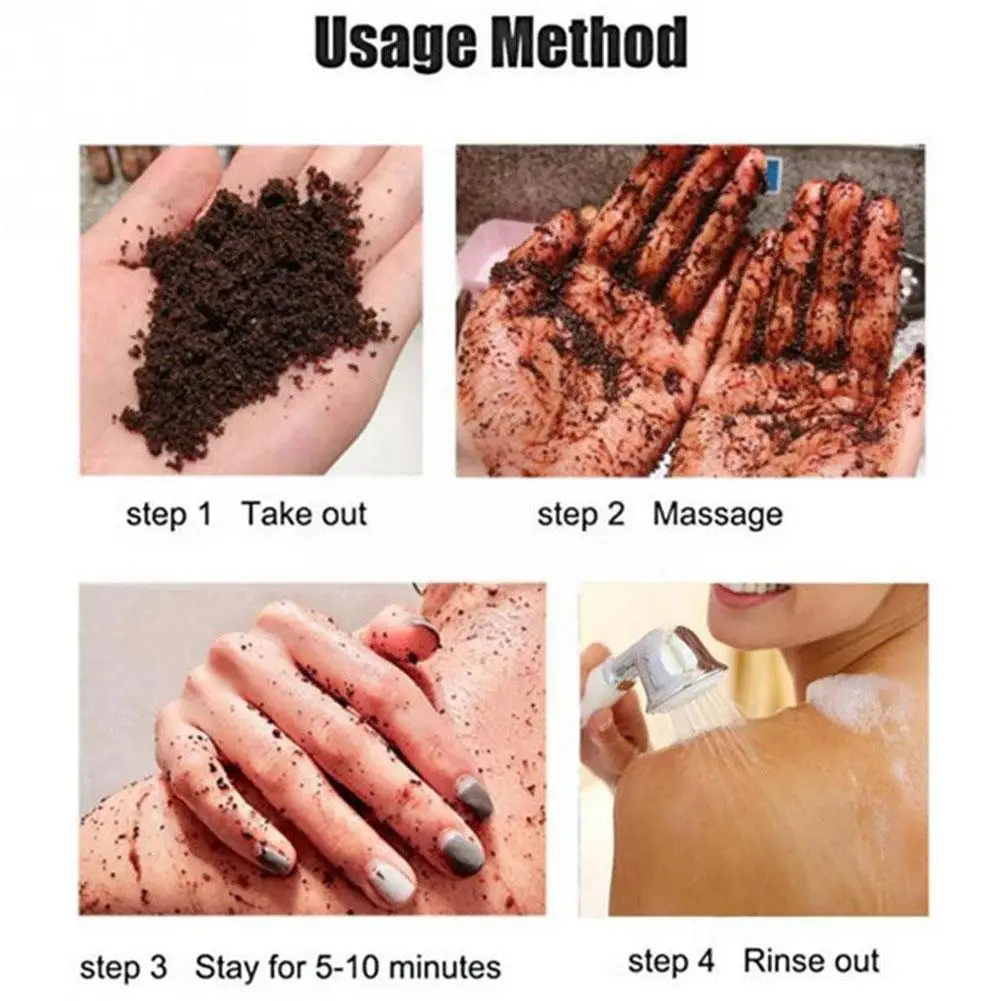 Usage Method

step 1 Take out

step 2 Massage

step 3 Stay for 5-10 minutes

step 4 Rinse out