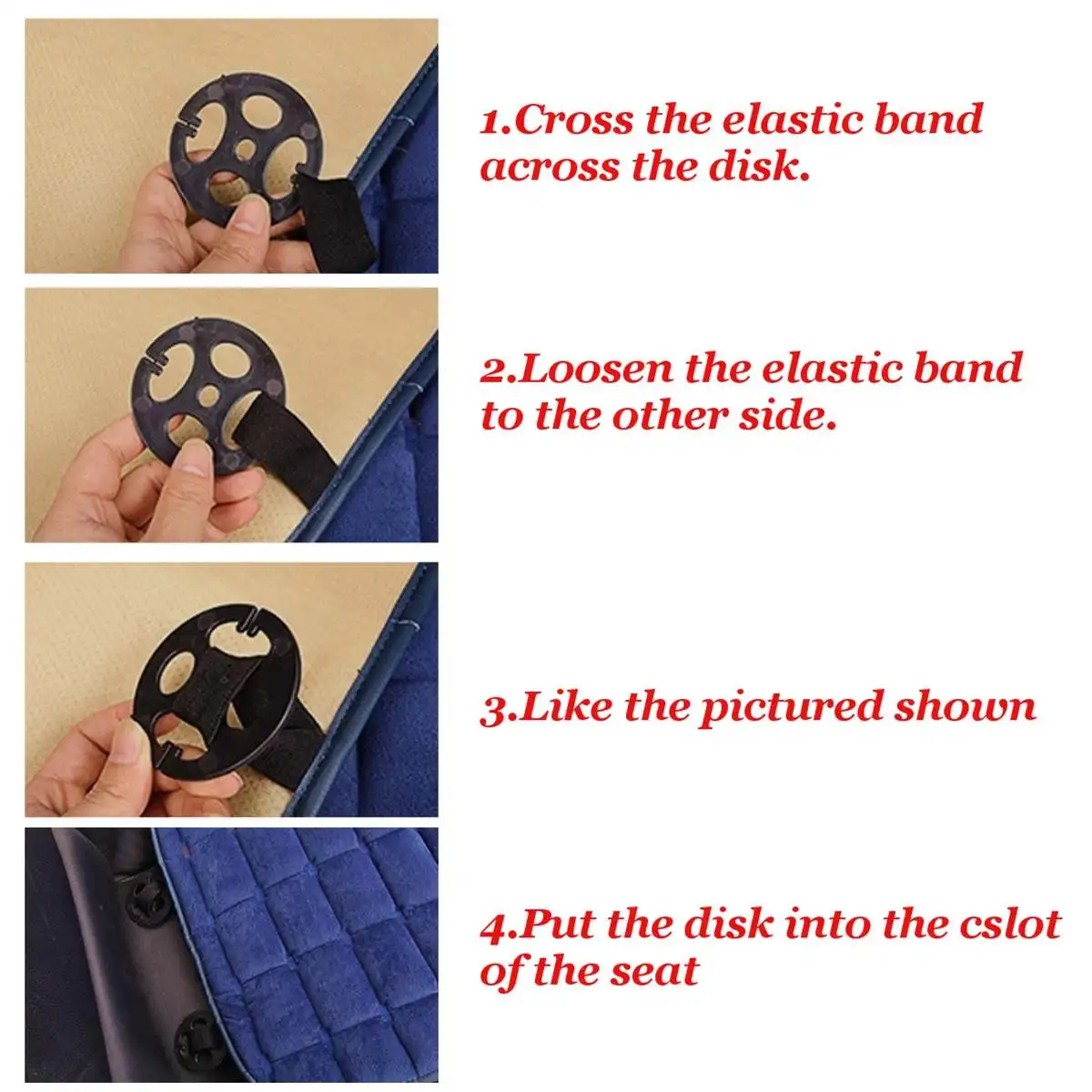 1.Cross the elastic band across the disk.

2.Loosen the elastic band to the other side.

3.Like the pictured shown

4.Put the disk into the cslot of the seat