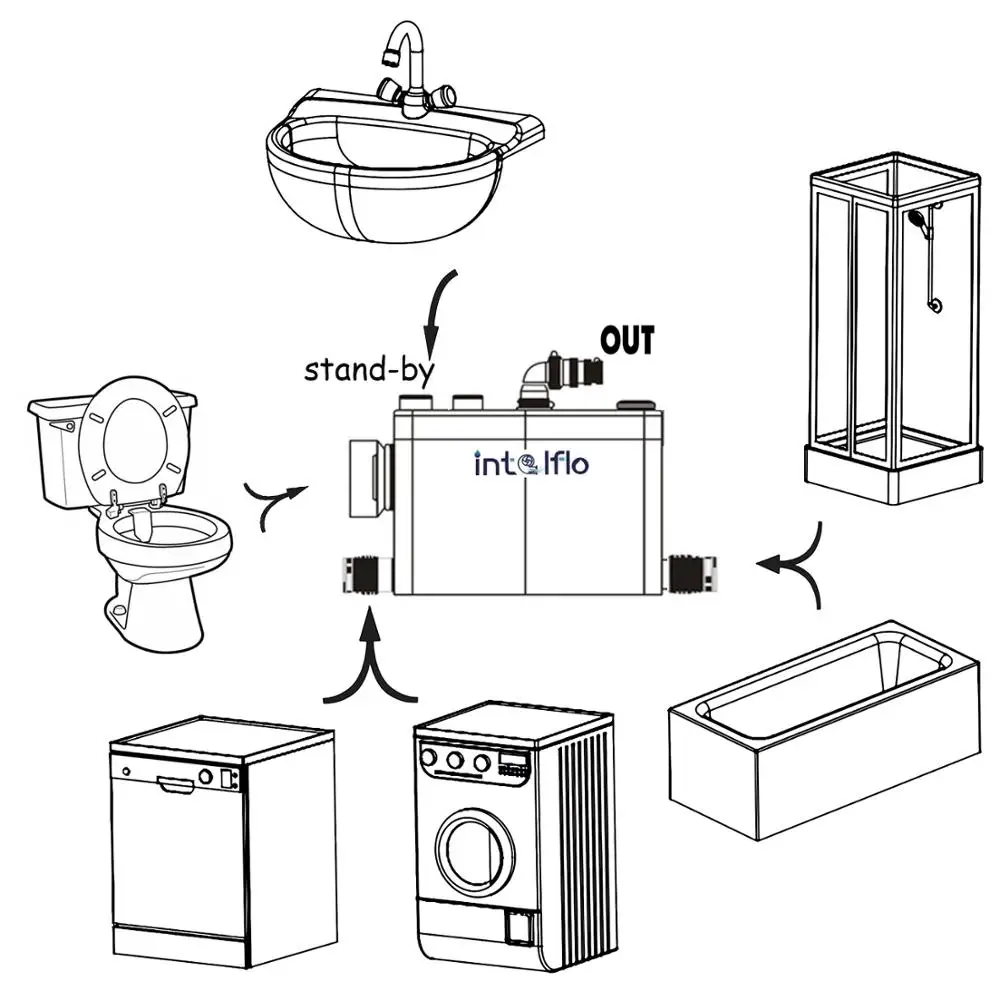 stand-by

OUT

intelflo