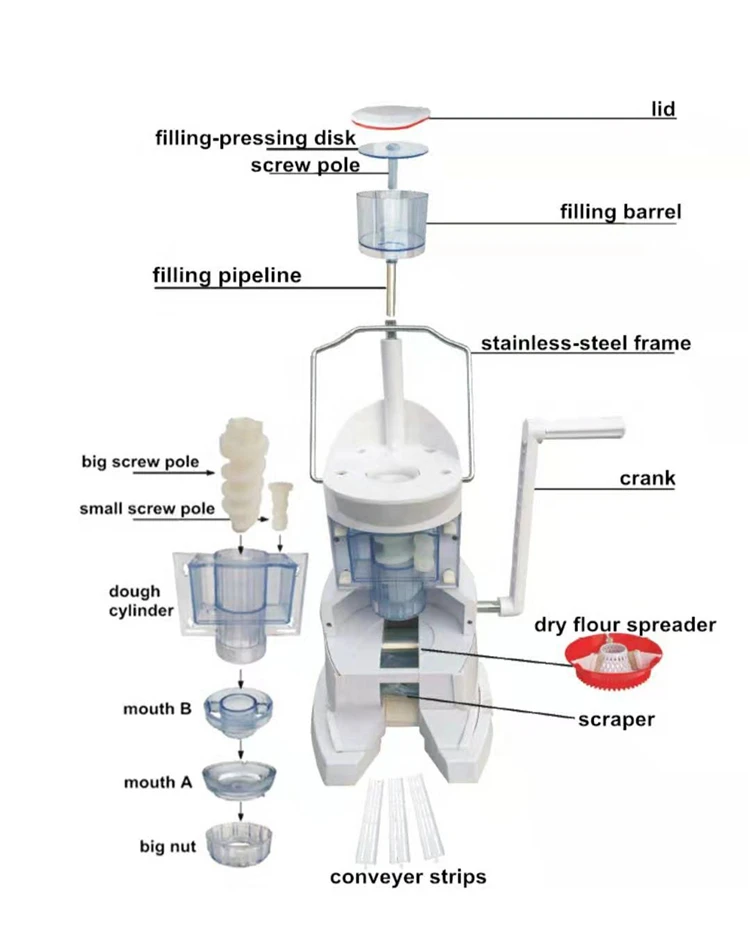 lid
filling-pressing disk
screw pole
filling barrel
filling pipeline
stainless-steel frame
big screw pole
small screw pole
crank
dough cylinder
dry flour spreader
mouth B
scraper
mouth A
big nut
conveyer strips