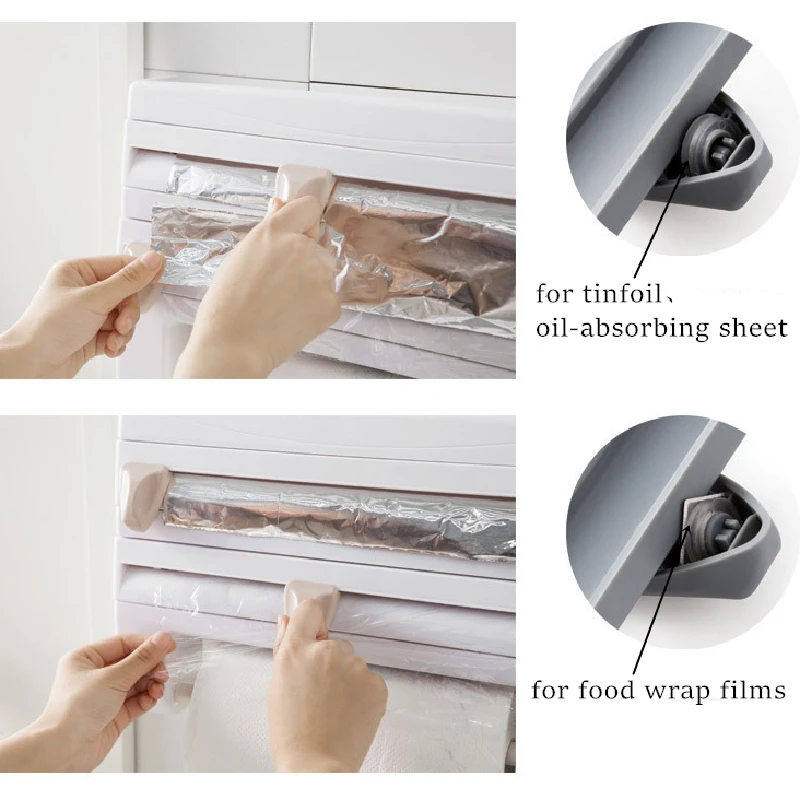 for tinfoil、
oil-absorbing sheet

for food wrap films