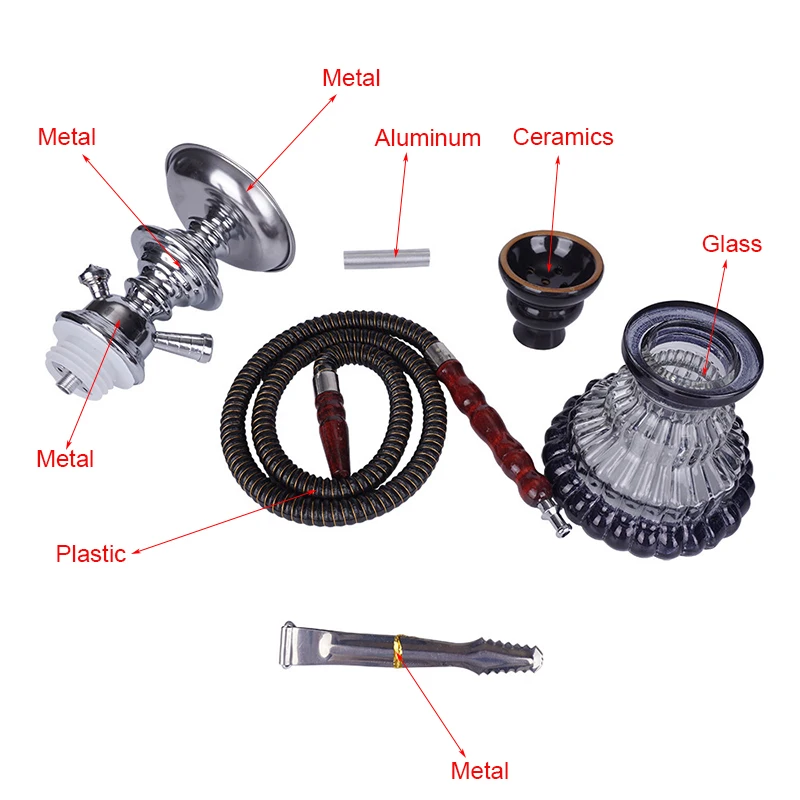 Metal

Metal

Aluminum

Ceramics

Glass

Metal

Plastic

Metal