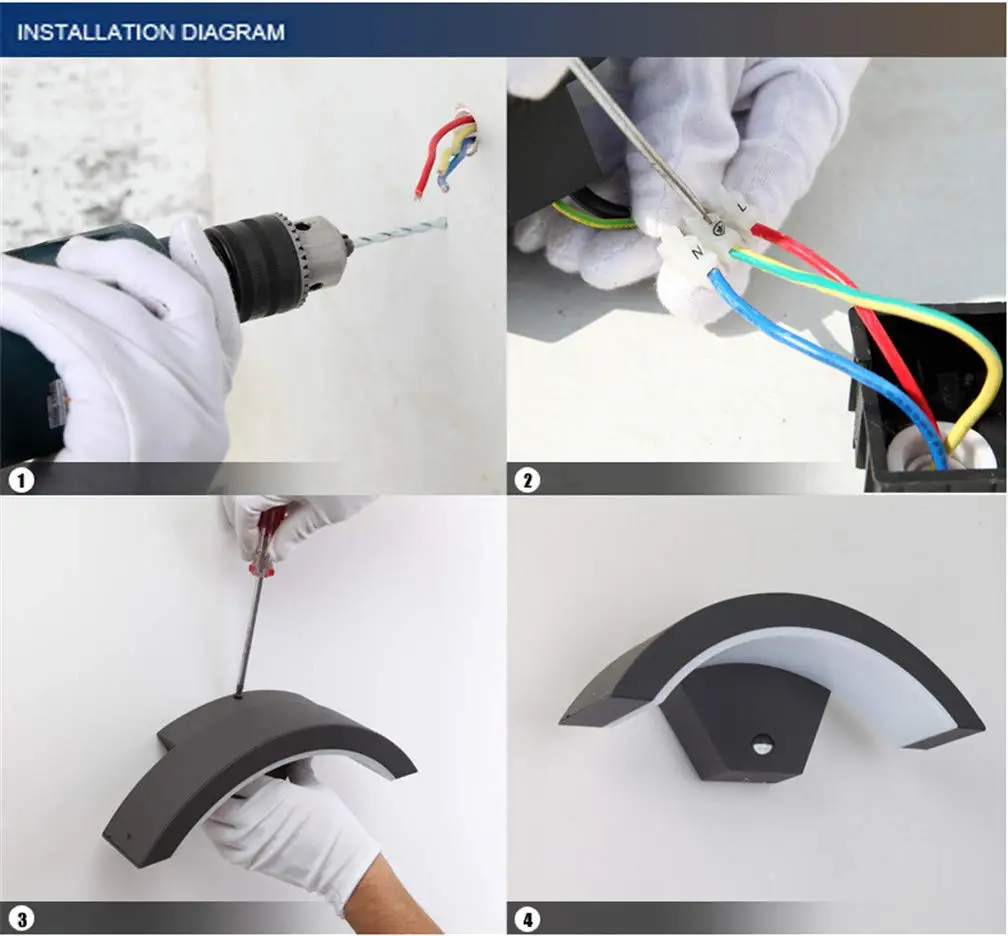 INSTALLATION DIAGRAM

1

N L

2

3

4