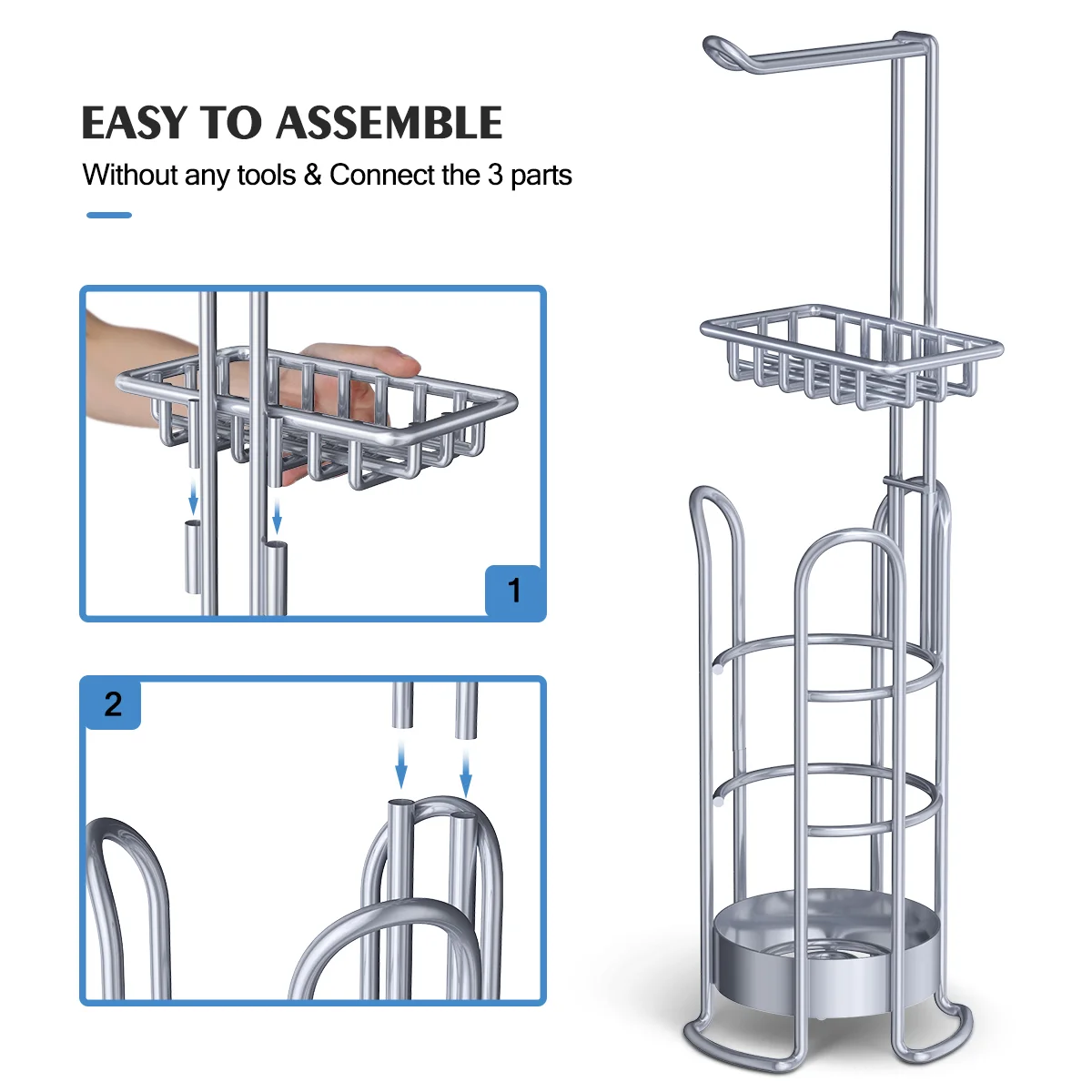 EASY TO ASSEMBLE
Without any tools & Connect the 3 parts

1

2