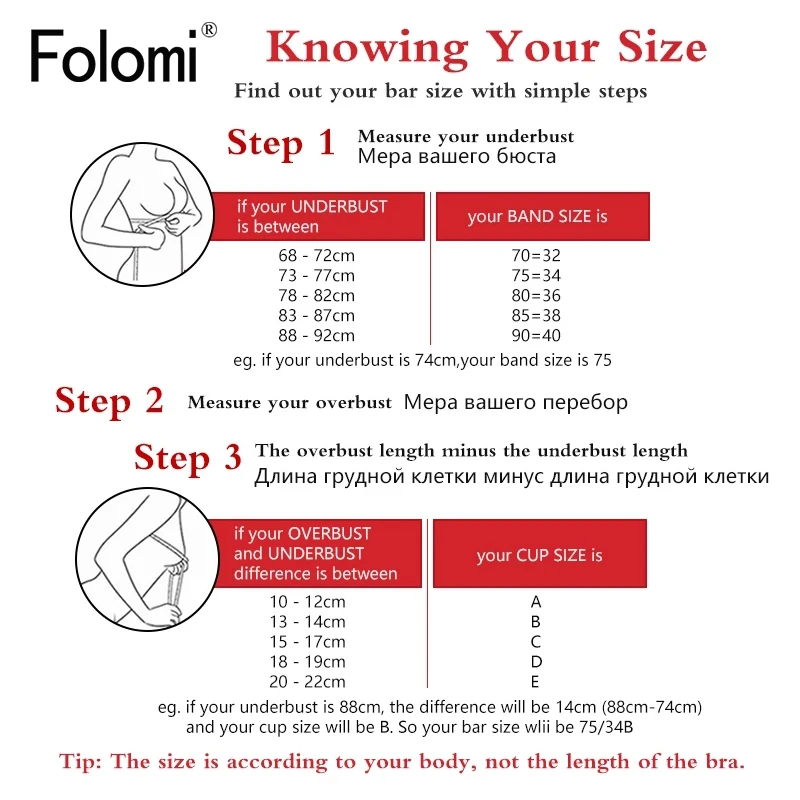 Folomi®

Knowing Your Size

Find out your bar size with simple steps

Step 1 Measure your underbust
Мера вашего бюста

| if your UNDERBUST is between | your BAND SIZE is |
|---|---|
| 68 - 72cm | 70=32 |
| 73 - 77cm | 75=34 |
| 78 - 82cm | 80=36 |
| 83 - 87cm | 85=38 |
| 88 - 92cm | 90=40 |

eg. if your underbust is 74cm,your band size is 75

Step 2 Measure your overbust Мера вашего перебор

Step 3 The overbust length minus the underbust length
Длина грудной клетки минус длина грудной клетки

| if your OVERBUST and UNDERBUST difference is between | your CUP SIZE is |
|---|---|
| 10 - 12cm | A |
| 13 - 14cm | B |
| 15 - 17cm | C |
| 18 - 19cm | D |
| 20 - 22cm | E |

eg. if your underbust is 88cm, the difference will be 14cm (88cm-74cm) and your cup size will be B. So your bar size wlii be 75/34B

Tip: The size is according to your body, not the length of the bra.