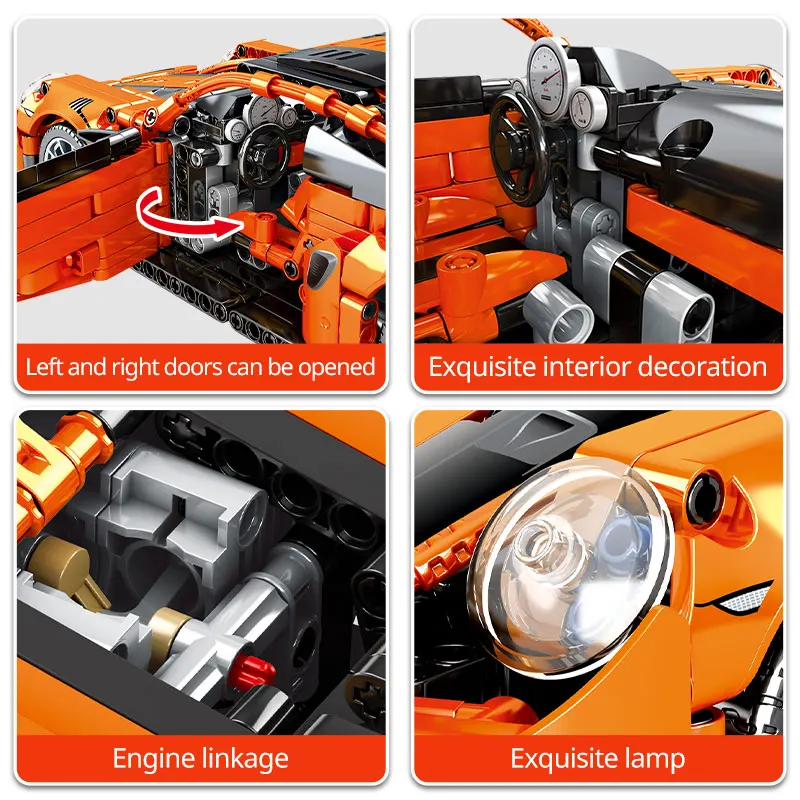 Left and right doors can be opened

Exquisite interior decoration

Engine linkage

Exquisite lamp