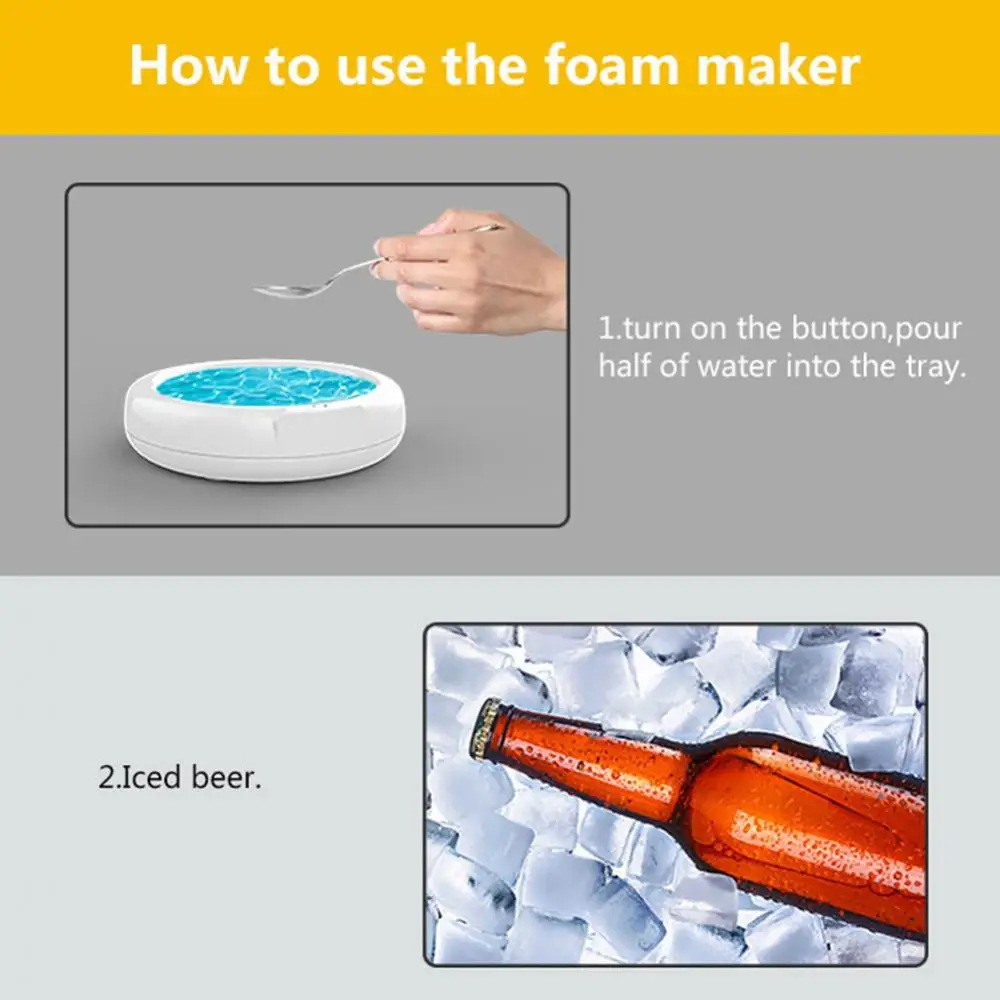 How to use the foam maker

1.turn on the button,pour half of water into the tray.

2.Iced beer.