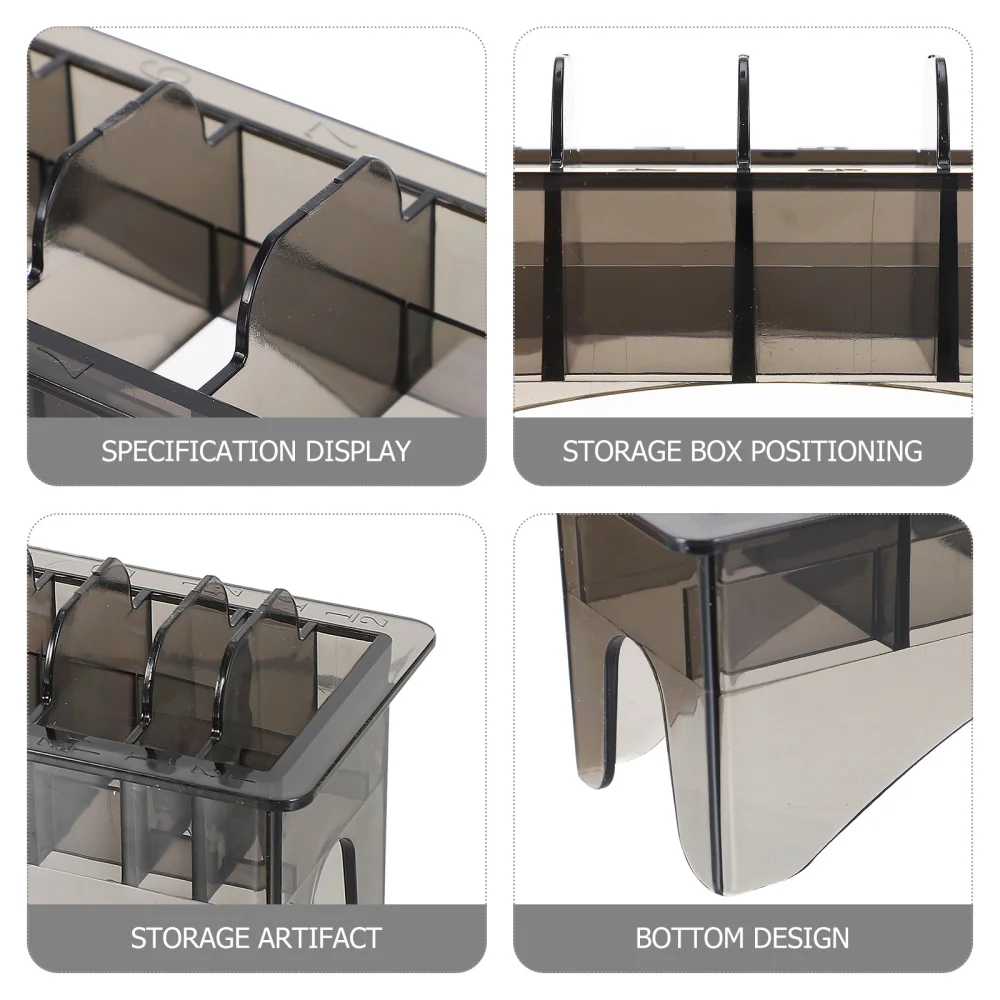 SPECIFICATION DISPLAY

STORAGE BOX POSITIONING

STORAGE ARTIFACT

BOTTOM DESIGN