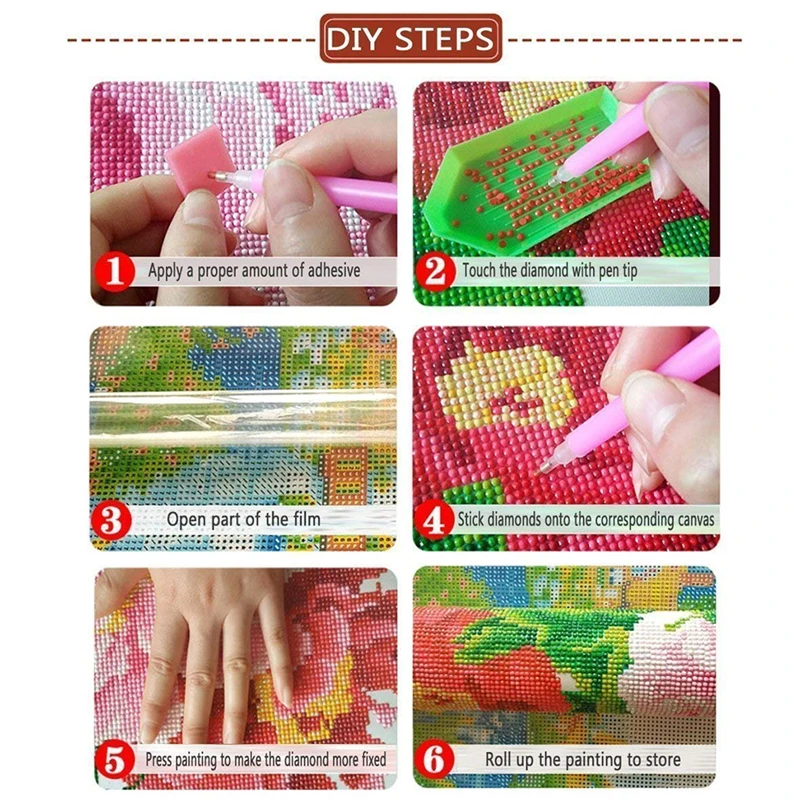 DIY STEPS

1 Apply a proper amount of adhesive

2 Touch the diamond with pen tip

3 Open part of the film

4 Stick diamonds onto the corresponding canvas

5 Press painting to make the diamond more fixed

6 Roll up the painting to store