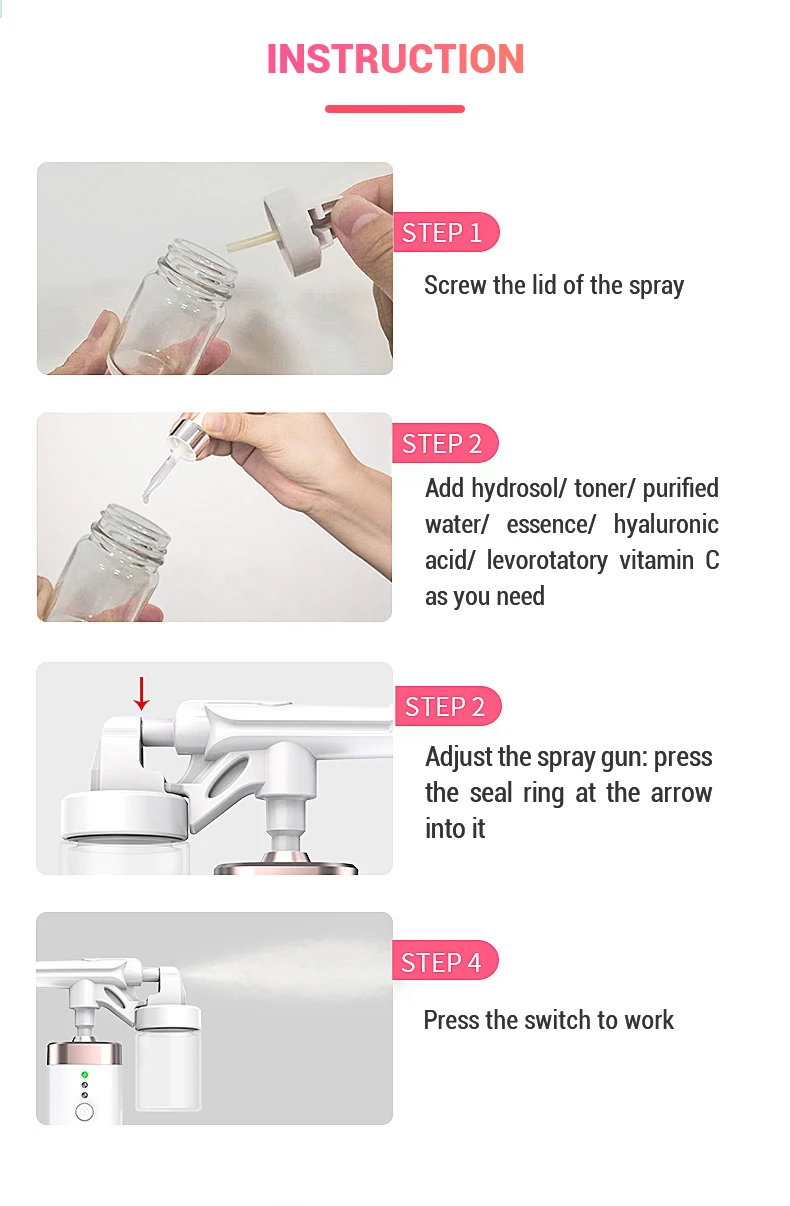 INSTRUCTION

STEP 1

Screw the lid of the spray

STEP 2

Add hydrosol/ toner/ purified water/ essence/ hyaluronic acid/ levorotatory vitamin C as you need

STEP 2

Adjust the spray gun: press the seal ring at the arrow into it

STEP 4

Press the switch to work