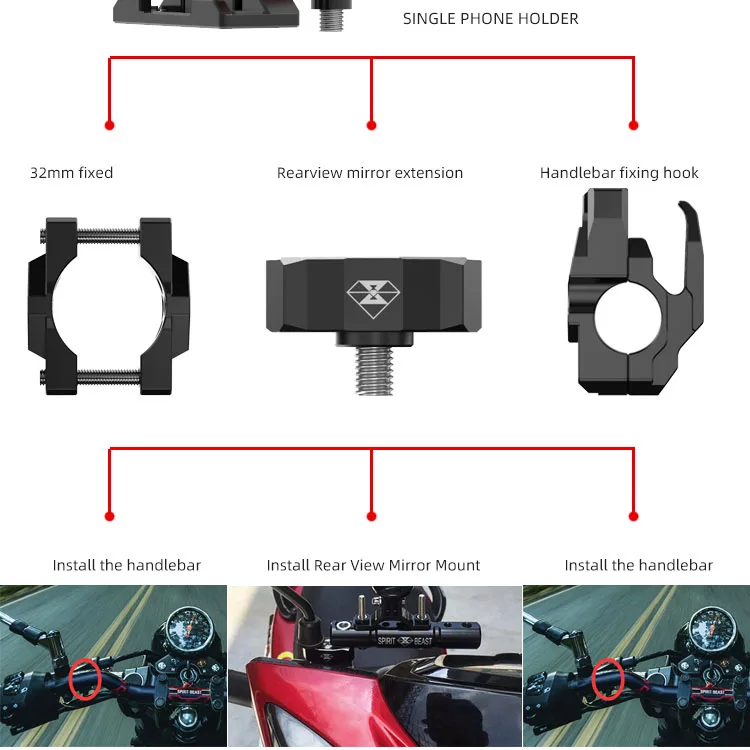 SINGLE PHONE HOLDER

32mm fixed

Rearview mirror extension

Handlebar fixing hook

Install the handlebar

Install Rear View Mirror Mount

Install the handlebar

SPIRIT BEAST

SPIRIT BEAST

SPIRIT BEAST