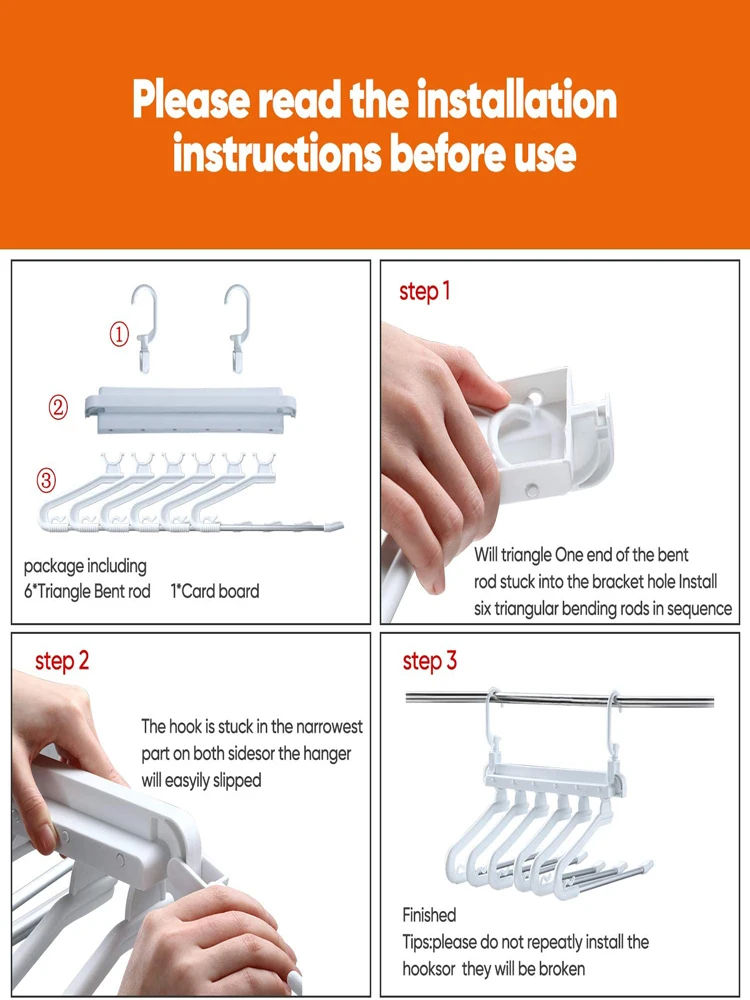 Please read the installation instructions before use

①

②

③

package including
6*Triangle Bent rod 1*Card board

step 1

Will triangle One end of the bent rod stuck into the bracket hole Install six triangular bending rods in sequence

step 2

The hook is stuck in the narrowest part on both sidesor the hanger will easyily slipped

step 3

Finished
Tips:please do not repeatly install the hooksor they will be broken