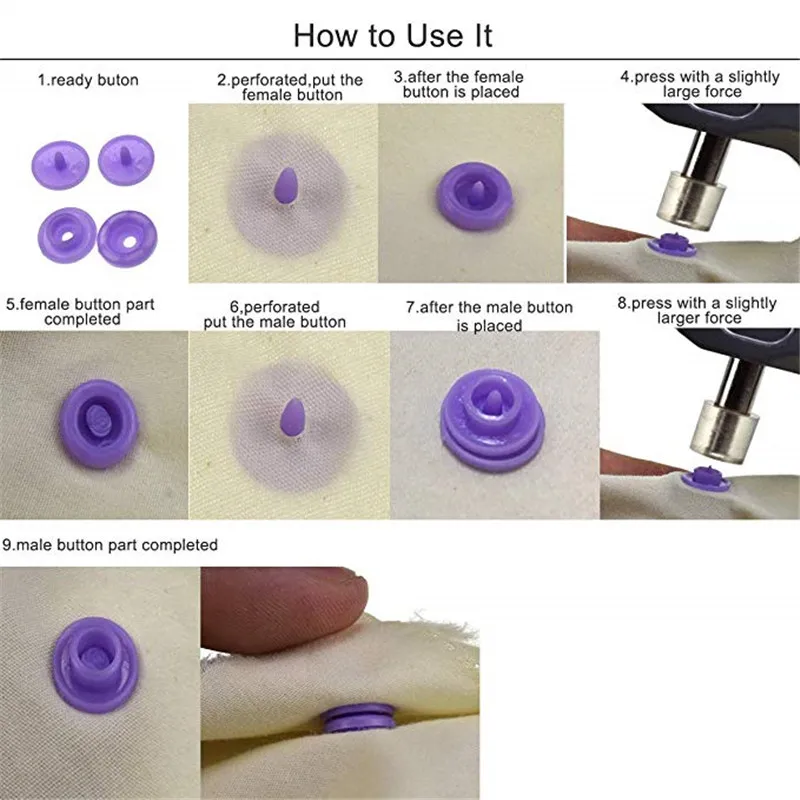 How to Use It

1.ready buton

2.perforated,put the female button

3.after the female button is placed

4.press with a slightly large force

5.female button part completed

6,perforated put the male button

7.after the male button is placed

8.press with a slightly larger force

9.male button part completed