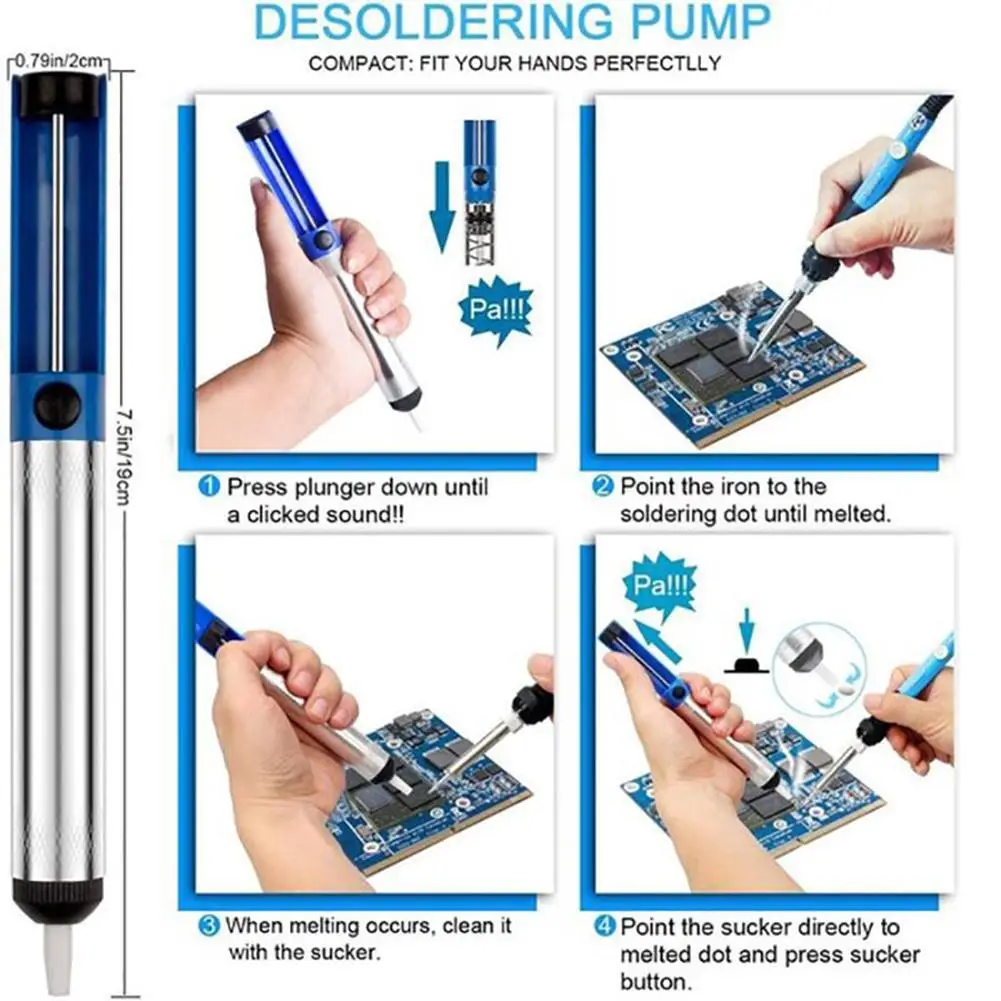 DESOLDERING PUMP

COMPACT: FIT YOUR HANDS PERFECTLLY

0.79in/2cm

7.5in/19cm

Pa!!!

1 Press plunger down until a clicked sound!!

2 Point the iron to the soldering dot until melted.

3 When melting occurs, clean it with the sucker.

Pa!!!

4 Point the sucker directly to melted dot and press sucker button.