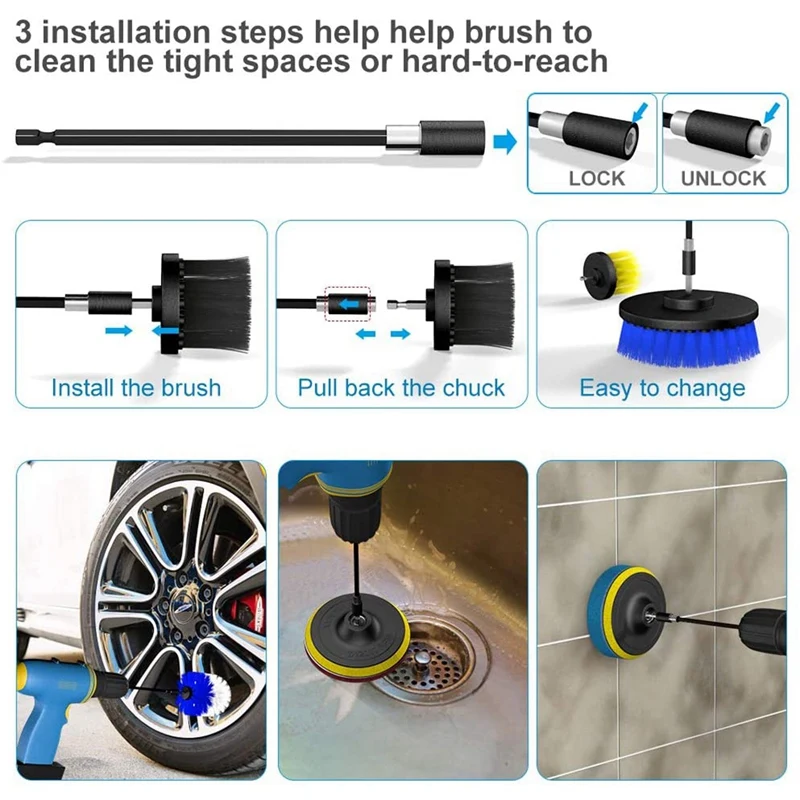 3 installation steps help help brush to clean the tight spaces or hard-to-reach

LOCK

UNLOCK

Install the brush

Pull back the chuck

Easy to change