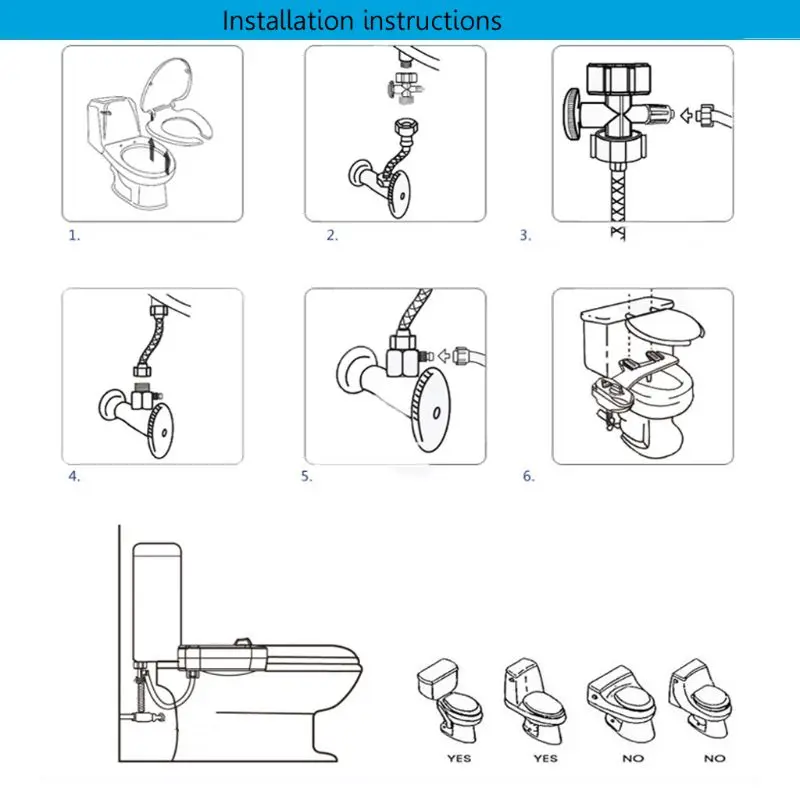 Installation instructions

1.

2.

3.

4.

5.

6.

YES

YES

NO

NO