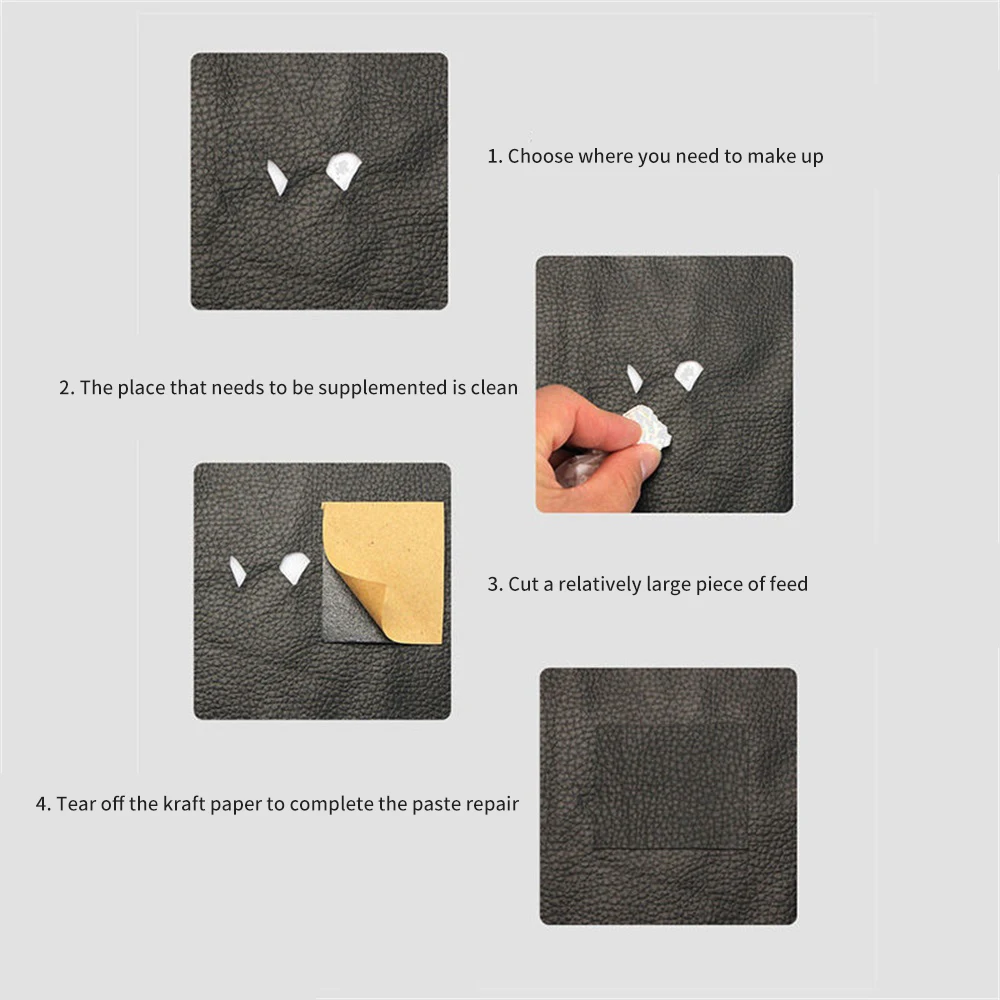 1. Choose where you need to make up

2. The place that needs to be supplemented is clean

3. Cut a relatively large piece of feed

4. Tear off the kraft paper to complete the paste repair