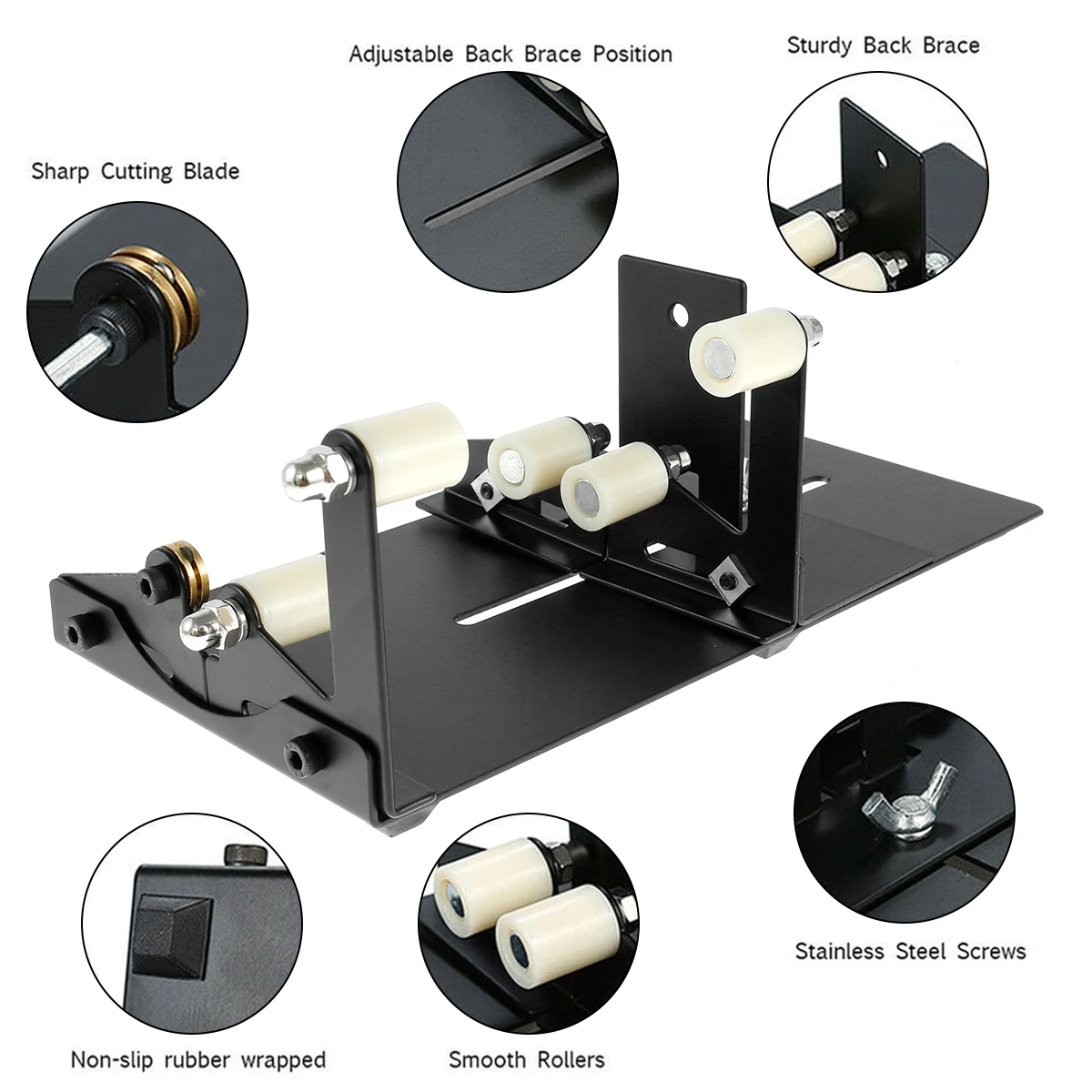 Adjustable Back Brace Position

Sturdy Back Brace

Sharp Cutting Blade

Stainless Steel Screws

Non-slip rubber wrapped

Smooth Rollers