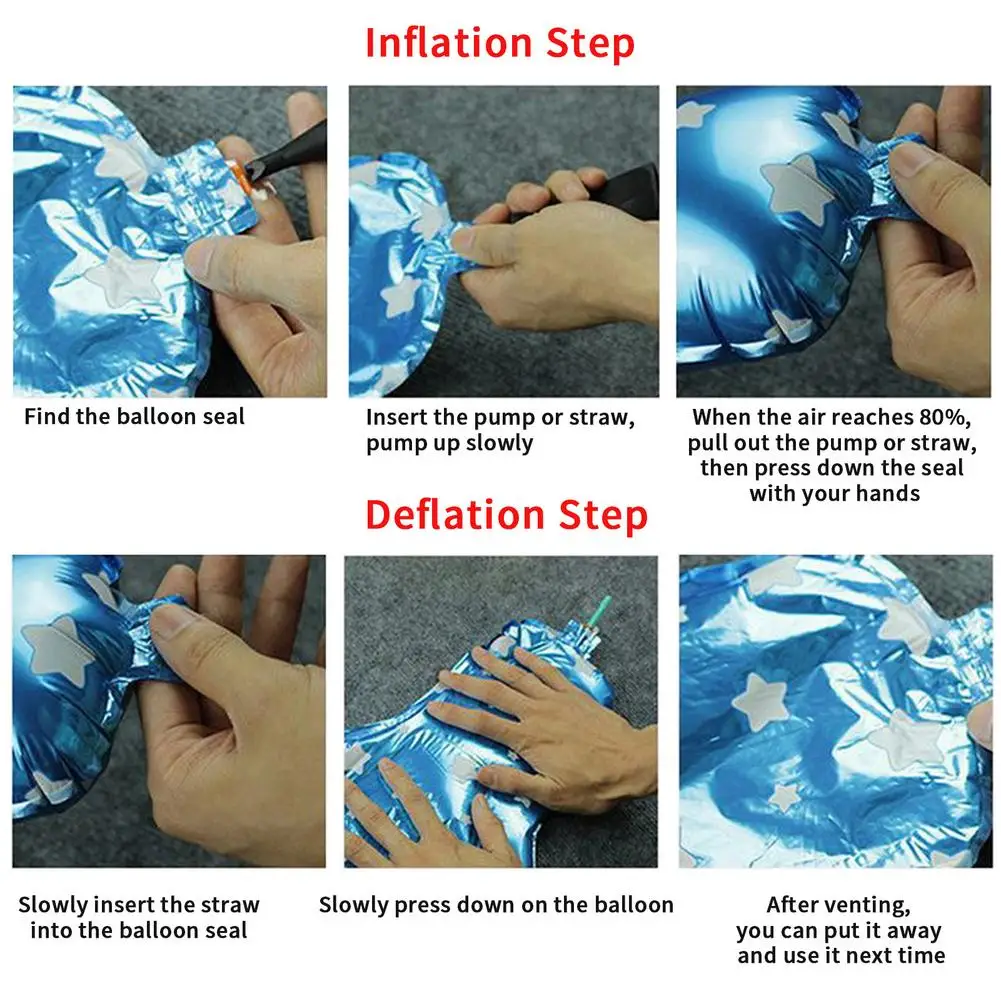 Inflation Step

Find the balloon seal

Insert the pump or straw, pump up slowly

When the air reaches 80%, pull out the pump or straw, then press down the seal with your hands

Deflation Step

Slowly insert the straw into the balloon seal

Slowly press down on the balloon

After venting, you can put it away and use it next time