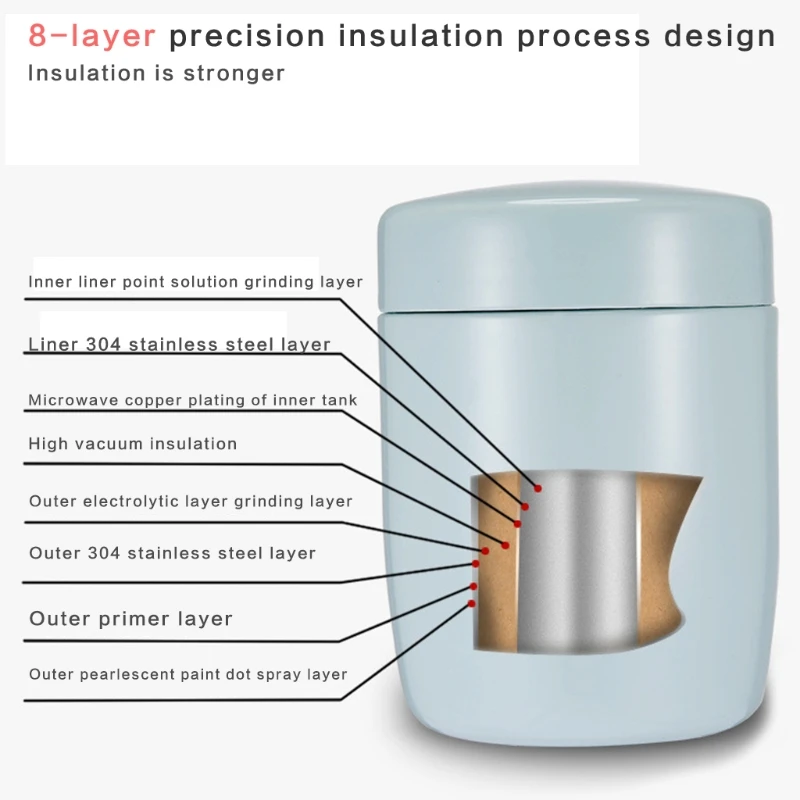 8-layer precision insulation process design

Insulation is stronger

Inner liner point solution grinding layer

Liner 304 stainless steel layer

Microwave copper plating of inner tank

High vacuum insulation

Outer electrolytic layer grinding layer

Outer 304 stainless steel layer

Outer primer layer

Outer pearlescent paint dot spray layer