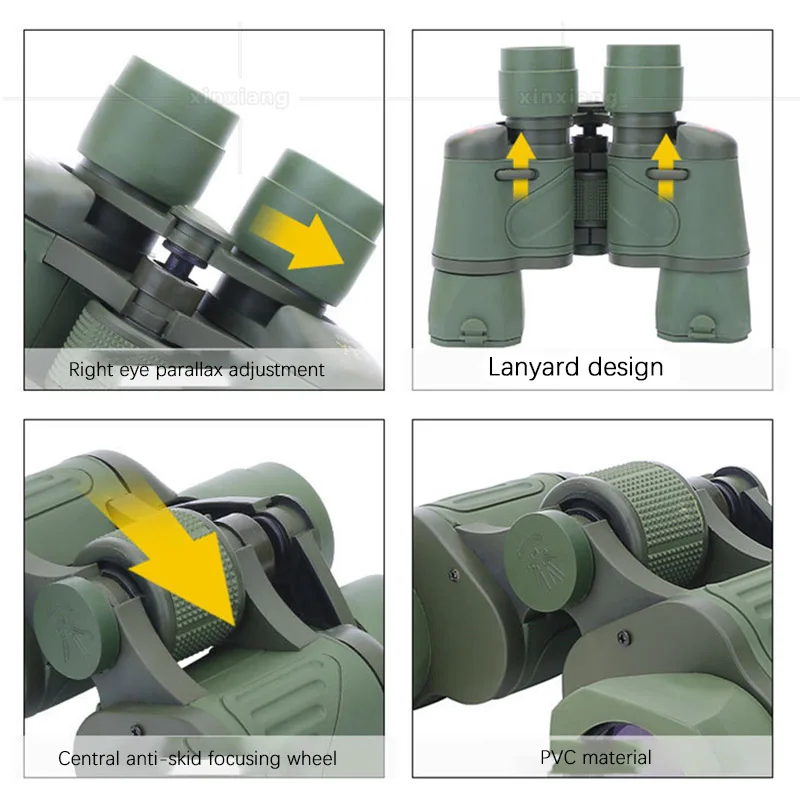 xinxiang

Right eye parallax adjustment

xinxiang

Lanyard design

Central anti-skid focusing wheel

PVC material